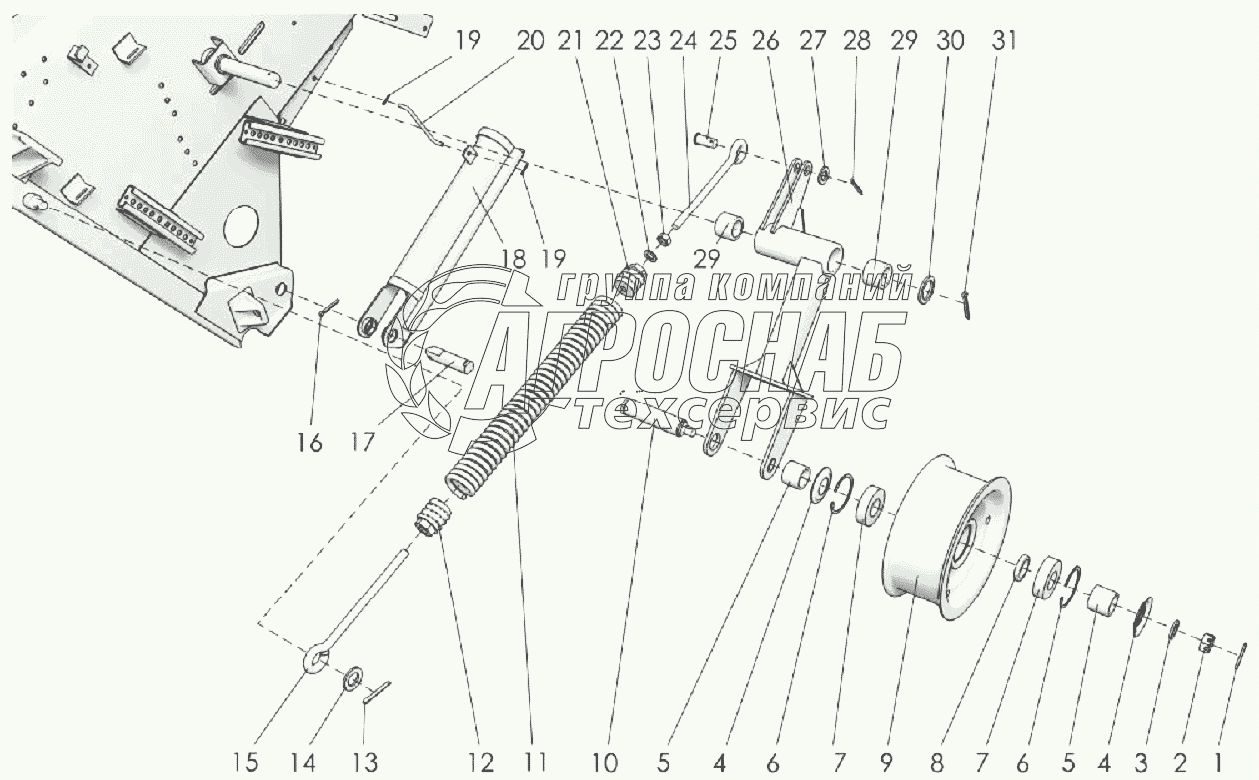 19 20 21 22 23 24 25 26 27 28 29 30 31

18 19 29

группа компаний
АГРОСНАБ
техсервис

16 17

15 14 13 12 11 10 5 4 6 7 9 8 7 6 5 4 3 2 1