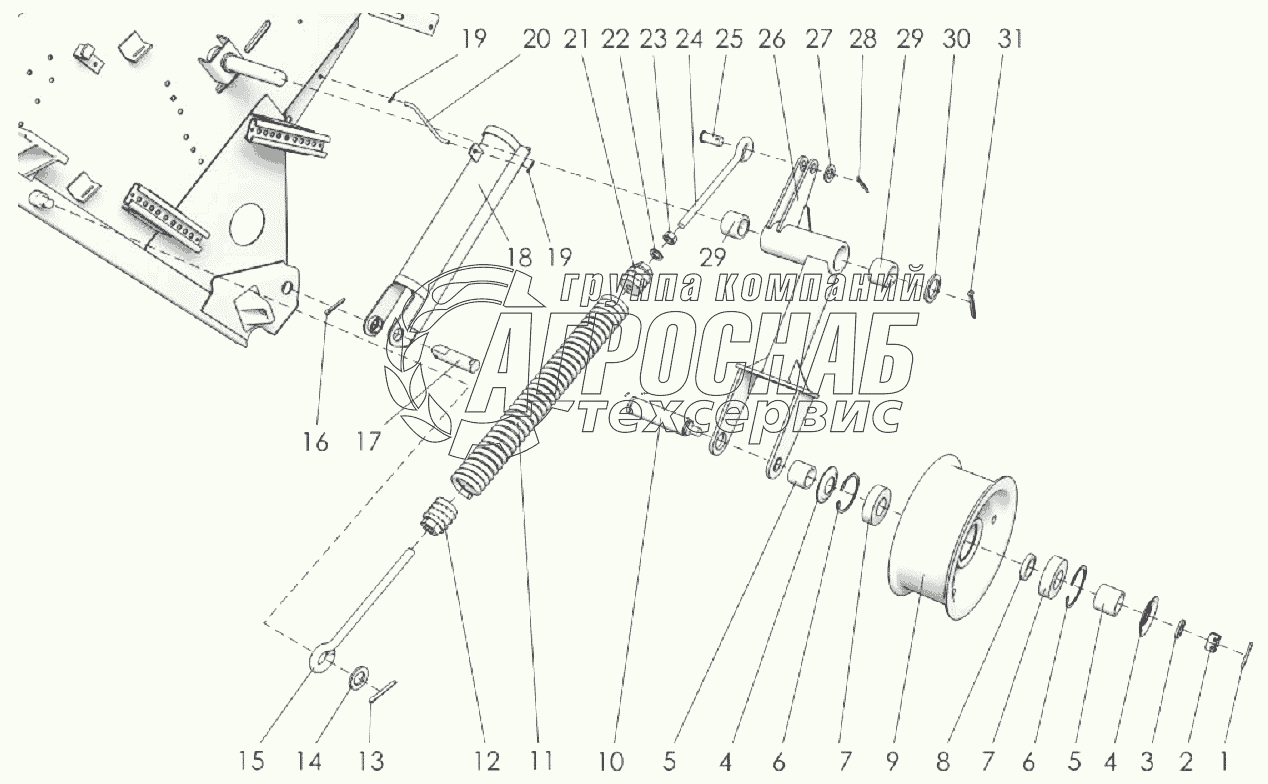 19 20 21 22 23 24 25 26 27 28 29 30 31

18 19

29

группа компаний
АГРОСНАБ
техсервис

16 17

15 14 13 12 11 10 5 4 6 7 9 8 7 6 5 4 3 2 1