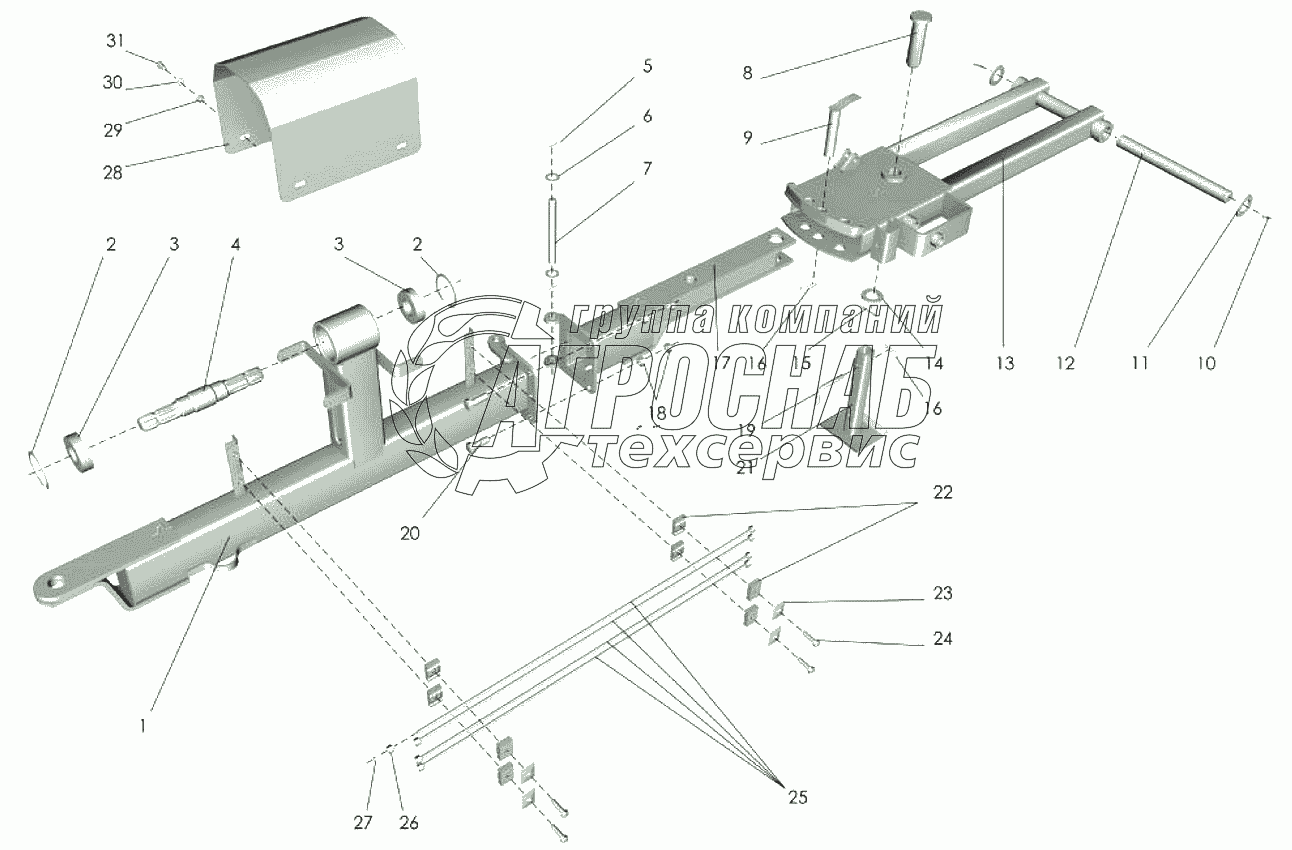 31
30
29
28
5
6
7
8
9
2
3
4
3
2
группа компаний
АГРОСНАБ
техсервис
17
16
15
14
16
13
12
11
10
18
19
21
20
22
23
24
1
25
27
26