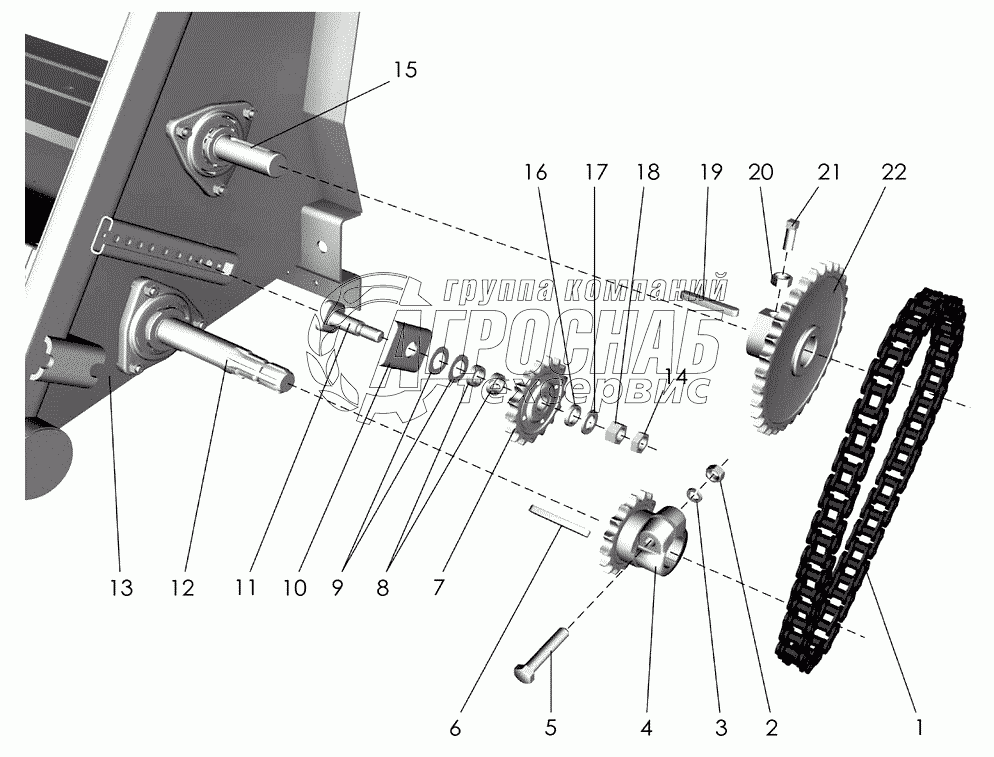 15
16 17 18 19 20 21 22
группа компаний
АГРОСНАБ
техсервис
14
13 12 11 10 9 8 7
6 5 4 3 2 1