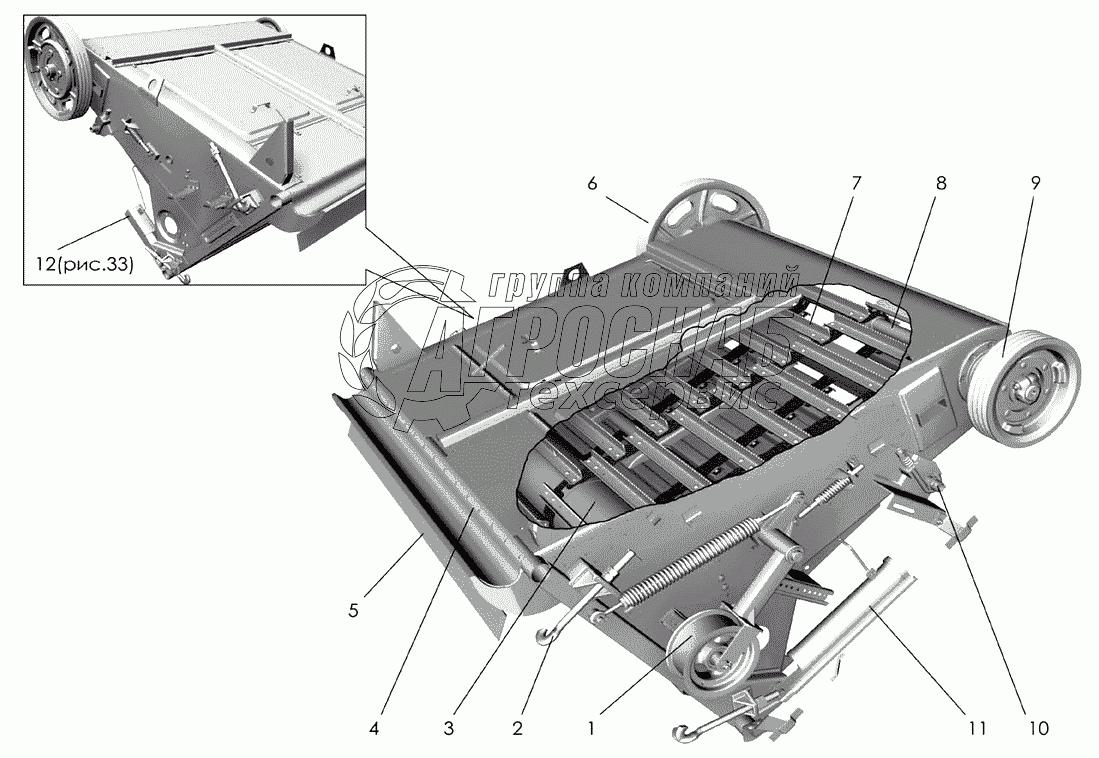 12(рис.33)

6
7
8
9

группа компаний
АГРОСНАБ
техсервис

5
4
3
2
1
11
10