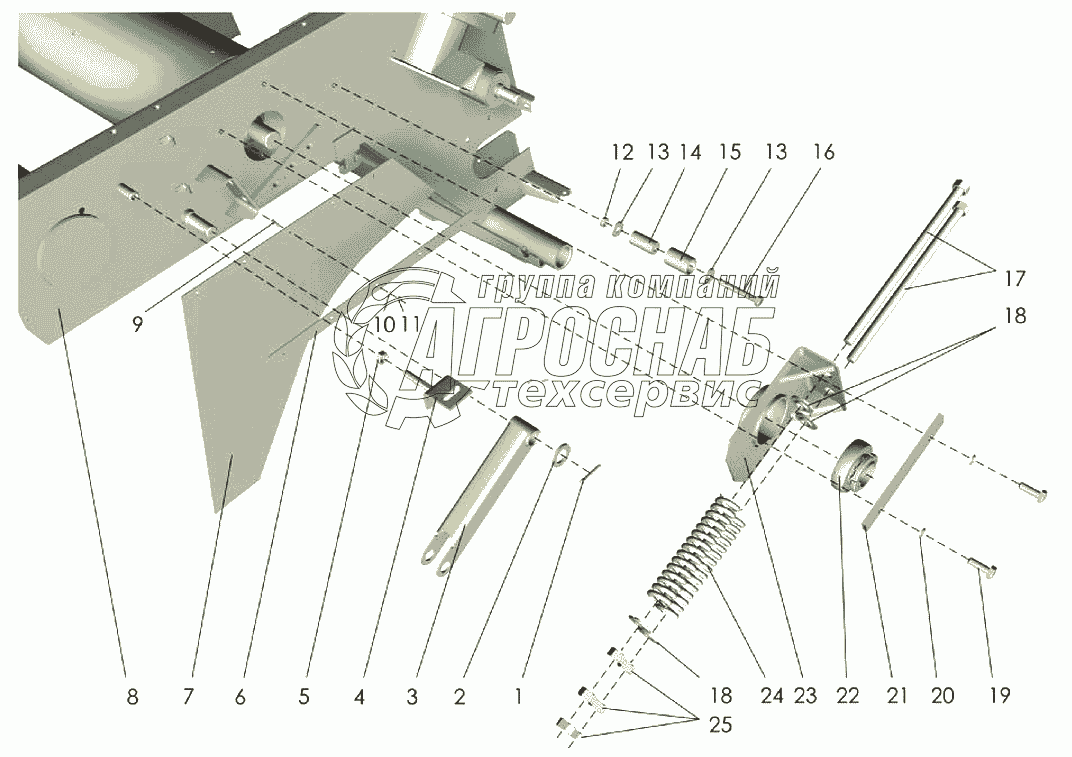 12 13 14 15 13 16

17

18

9

10 11

группа компаний
АГРОСНАБ
техсервис

8 7 6 5 4 3 2 1 18 24 23 22 21 20 19

25