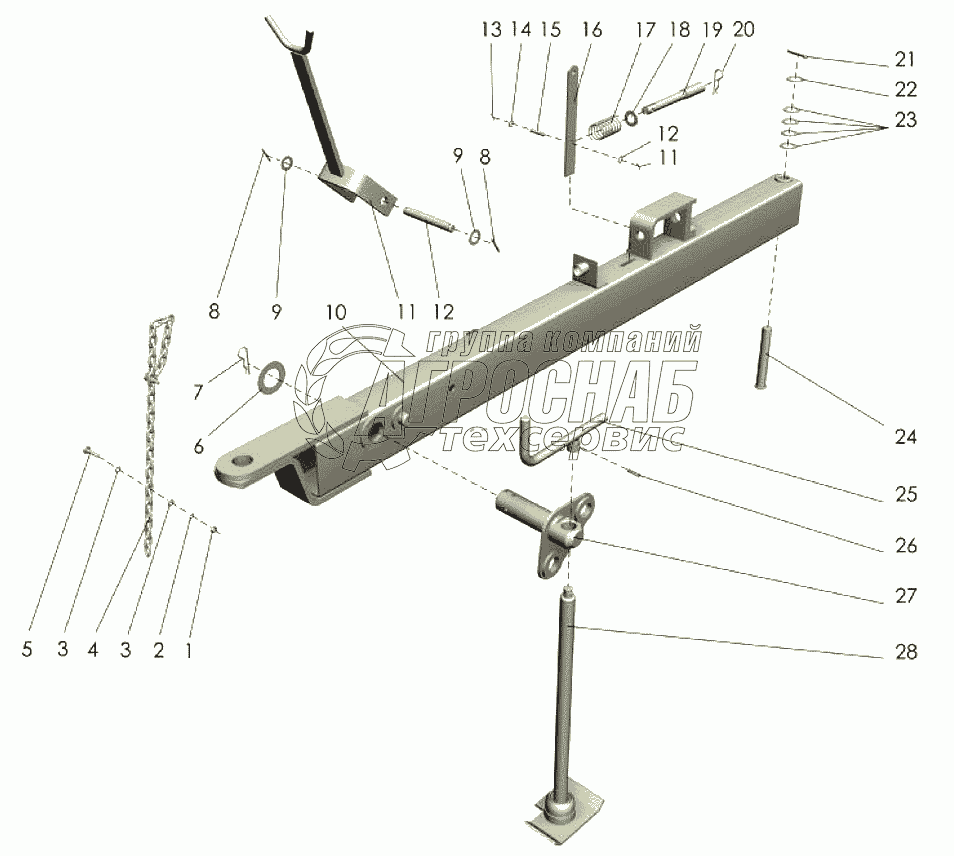 13 14 15 16 17 18 19 20

21

22

23

12

11

9 8

8 9 10 11 12

группа компаний
АГРОСНАБ
техсервис

7

6

24

25

26

27

28

5 3 4 3 2 1