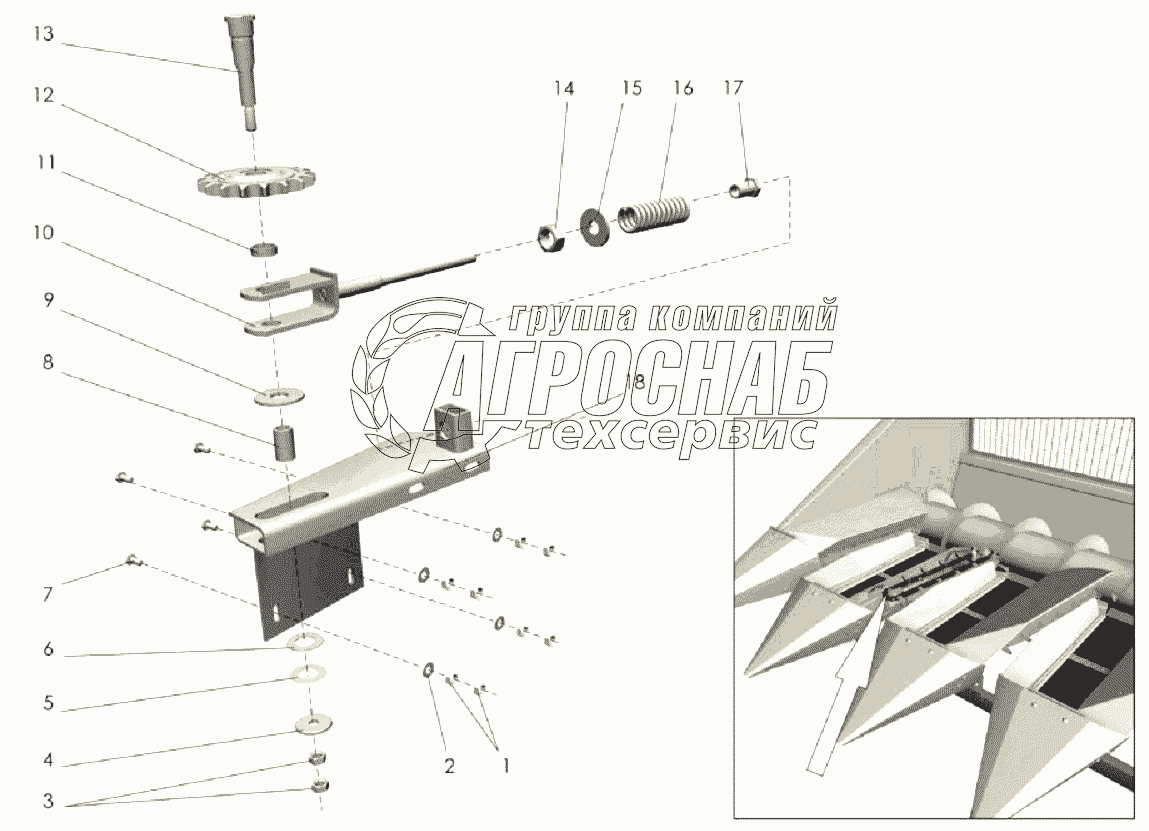 13
12
11
10
9
8
7
6
5
4
3
14
15
16
17
18
2
1

группа компаний
АГРОСНАБ
техсервис