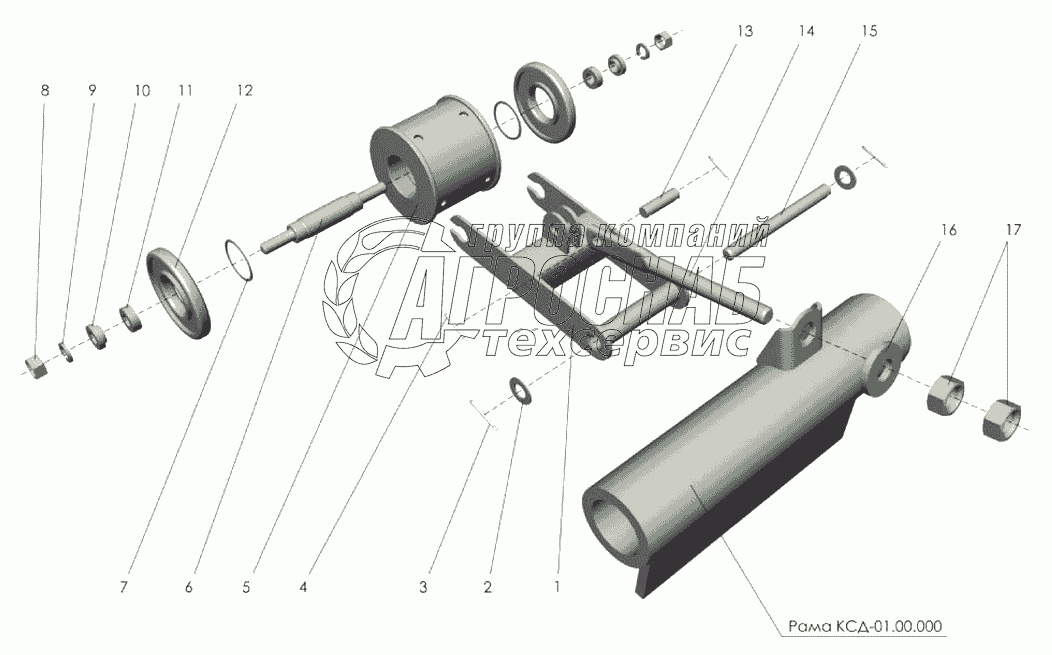 8 9 10 11 12

13 14 15

16 17

группа компаний
АГРОСНАБ
техсервис

7 6 5 4 3 2 1

Рама КСД-01.00.000