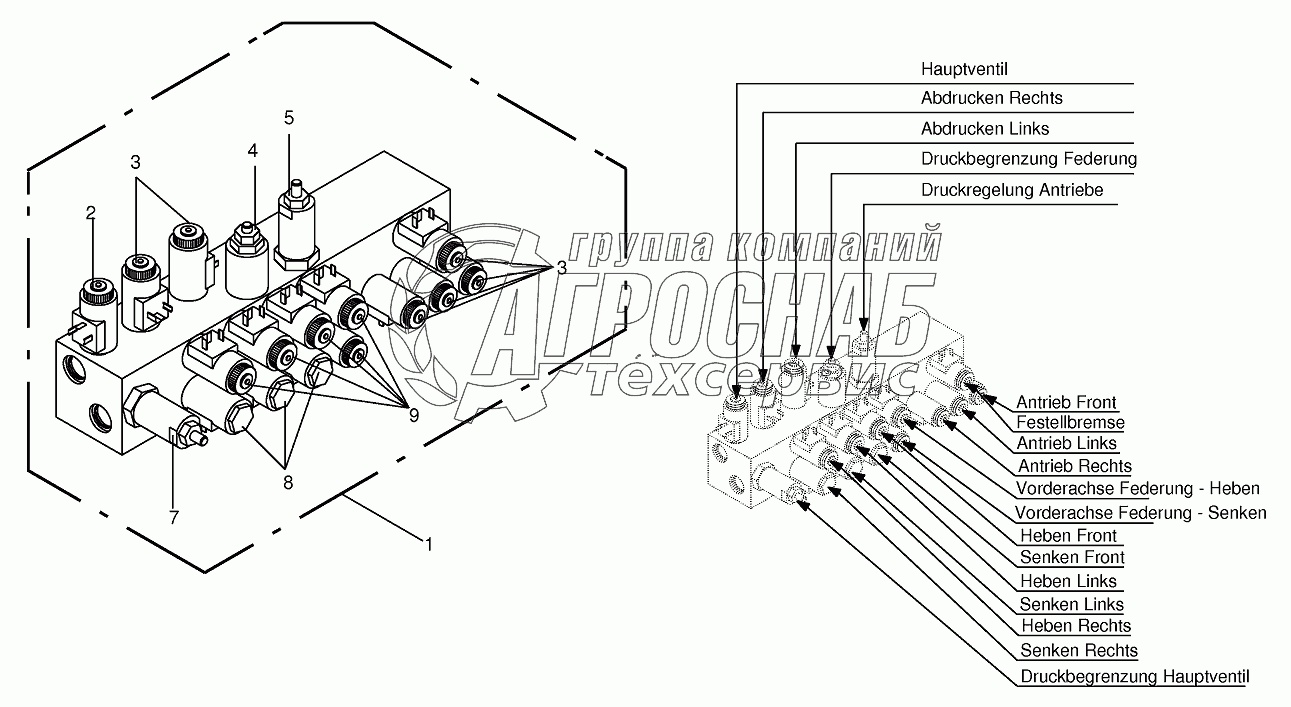 5
4
3
2
3
9
8
7
1

группа компаний
АГРОСНАБ
техсервис

Hauptventil
Abdrucken Rechts
Abdrucken Links
Druckbegrenzung Federung
Druckregelung Antriebe

Antrieb Front
Festellbremse
Antrieb Links
Antrieb Rechts
Vorderachse Federung - Heben
Vorderachse Federung - Senken
Heben Front
Senken Front
Heben Links
Senken Links
Heben Rechts
Senken Rechts
Druckbegrenzung Hauptventil