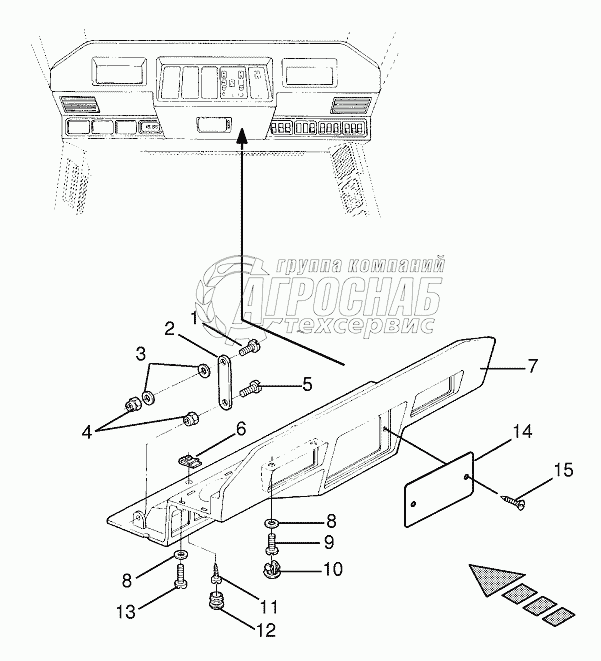 группа компаний
АГРОСНАБ
техсервис

1
2
3
4
5
6
7
14
15
8
9
10
8
13
11
12