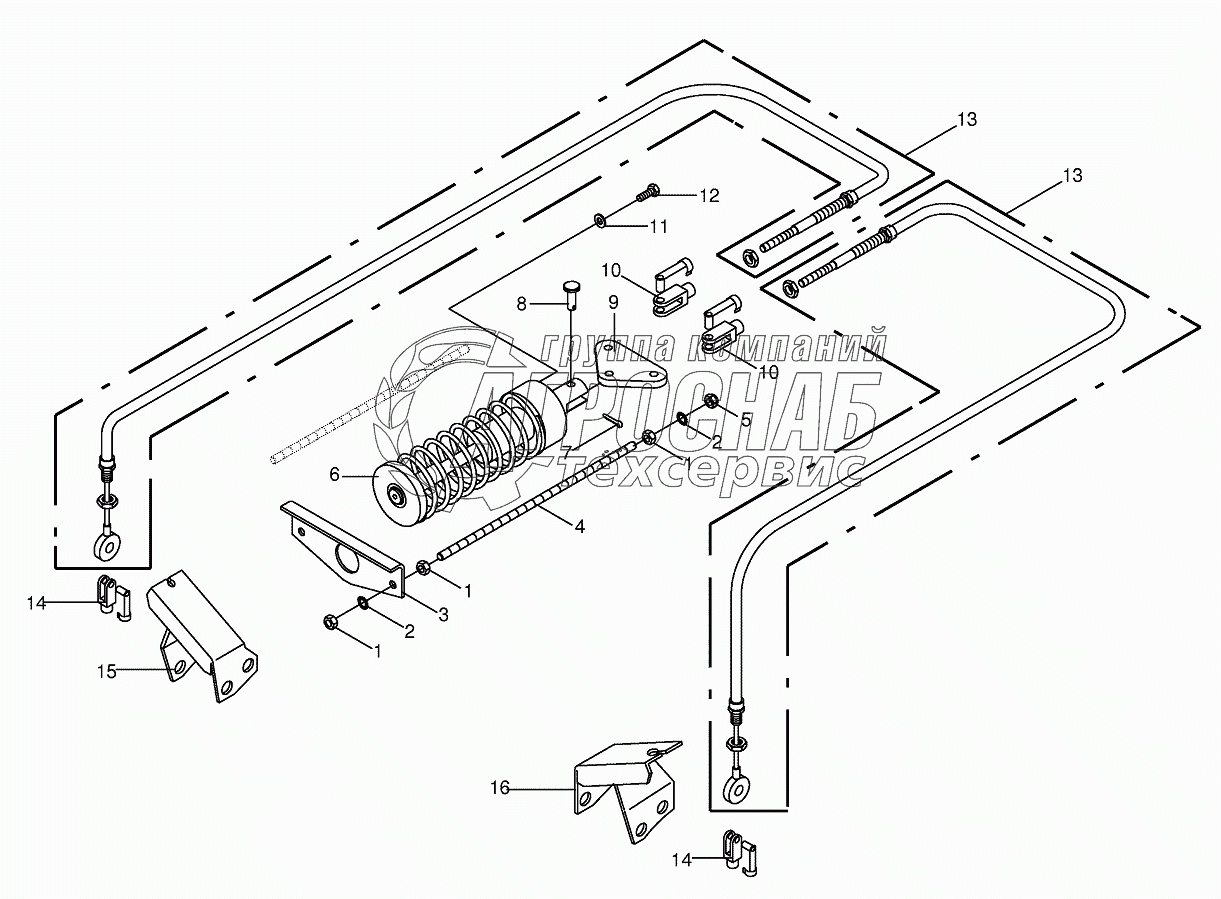 13
13
12
11
10
8
9
10
группа компаний
АГРОСНАБ
техсервис
5
2
7
1
6
4
1
3
2
1
14
15
16
14