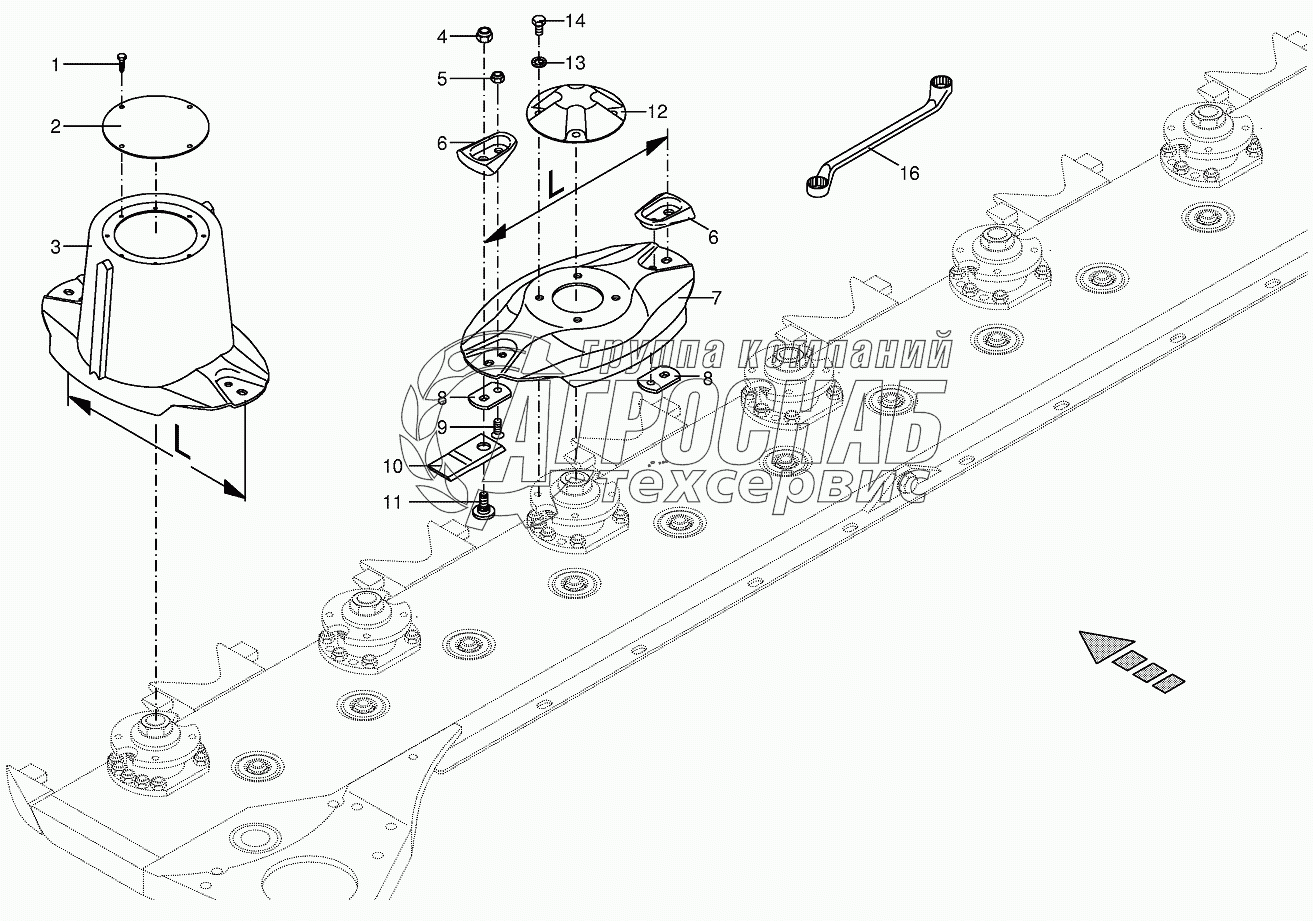 1
2
3
L
4
5
6
14
13
12
L
6
7
8
8
9
10
11
16
группа компаний
АГРОСНАБ
техсервис