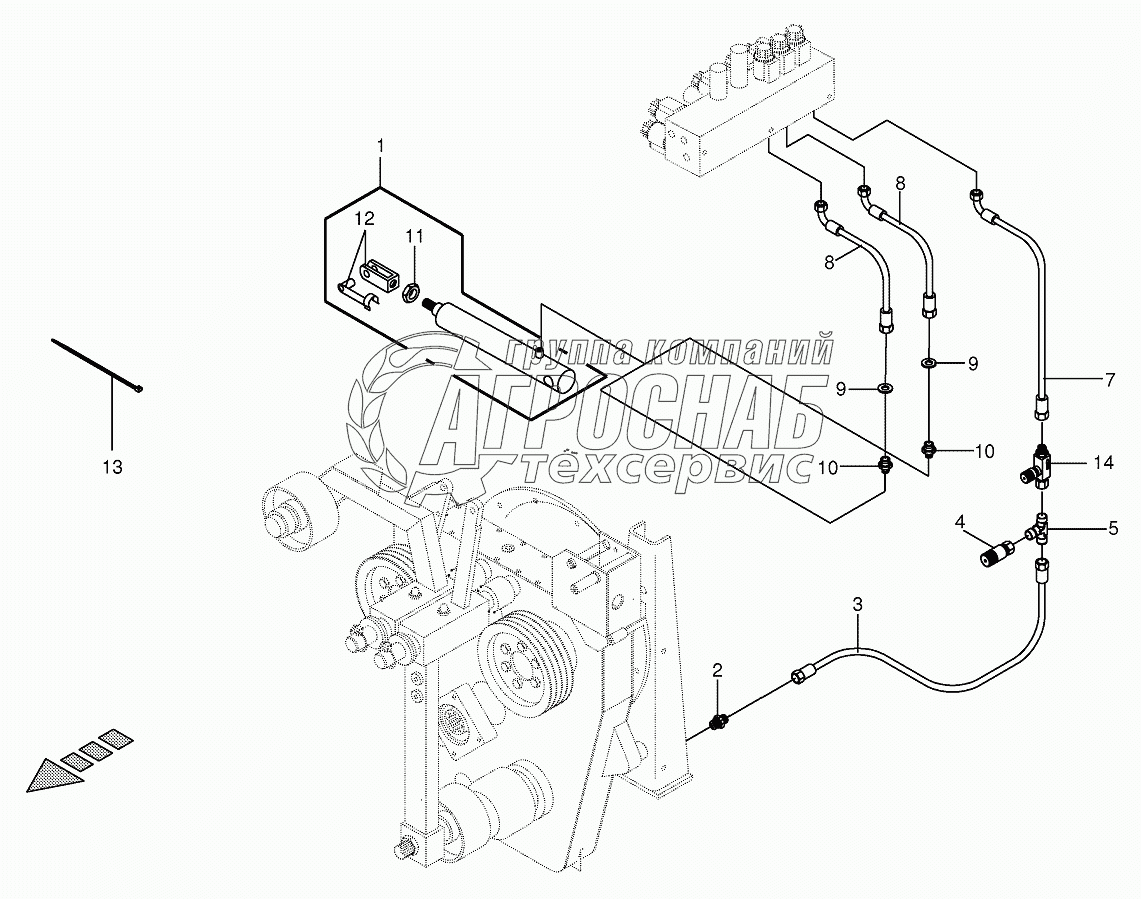 1
12
11
8
8
9
9
7
10
10
14
13
4
5
3
2
группа компаний
АГРОСНАБ
техсервис