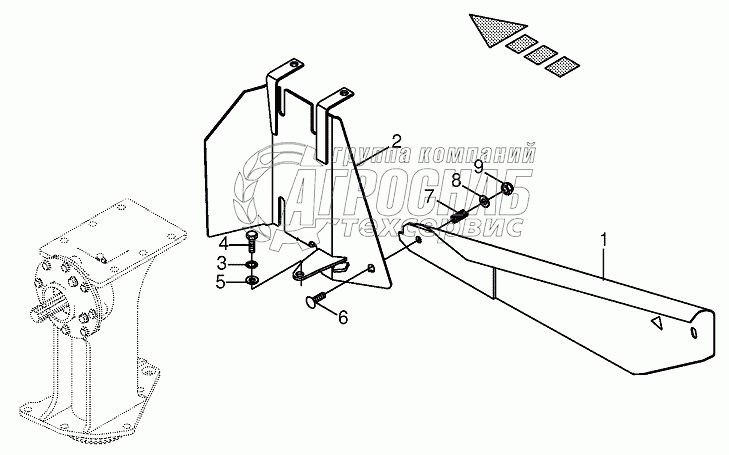 2
группа компаний
АГРОСНАБ
техсервис
9
8
7
1
4
3
5
6