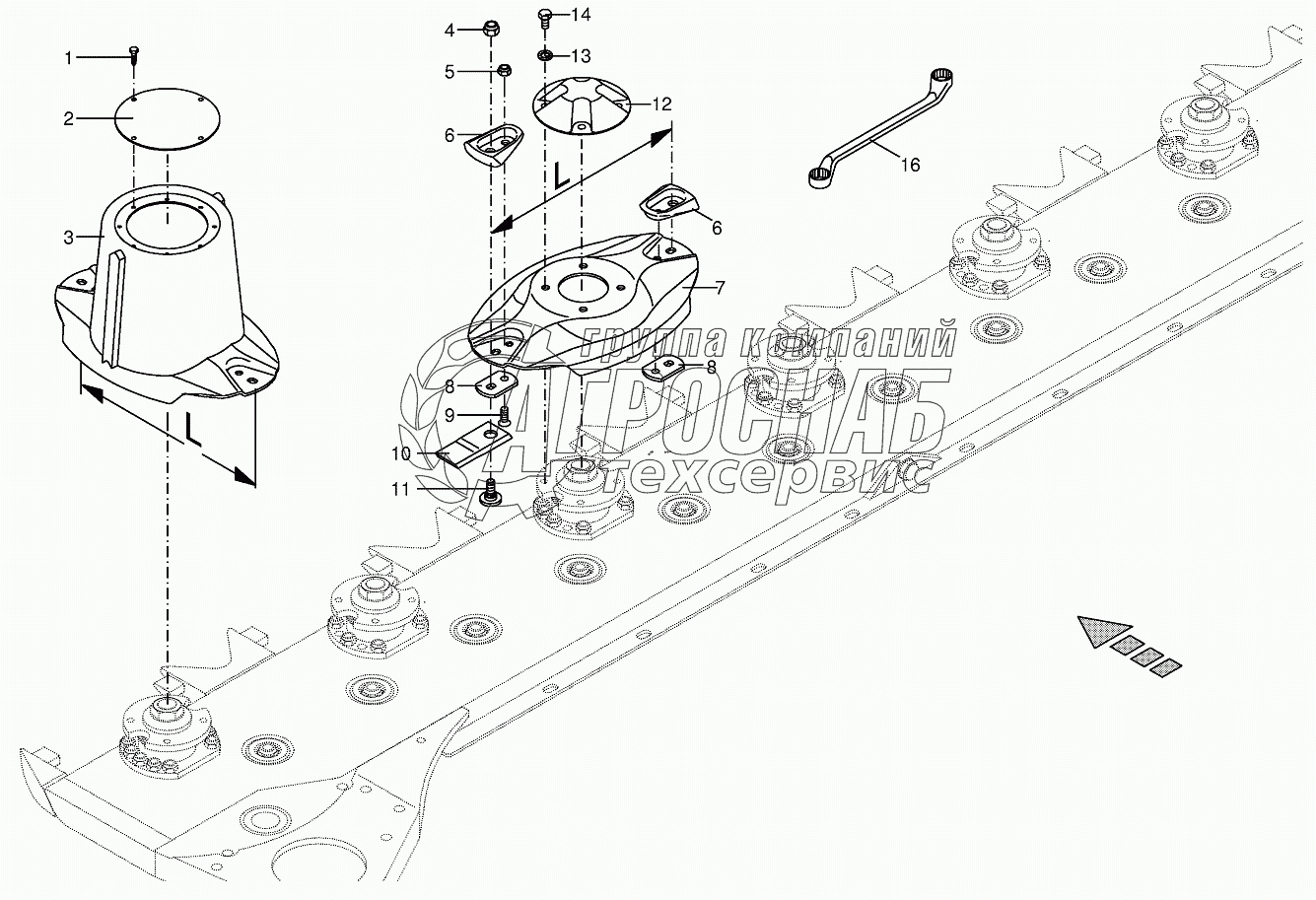 1
2
3
L
4
5
6
14
13
12
L
6
7
8
8
9
10
11
16
группа компаний
АГРОСНАБ
техсервис