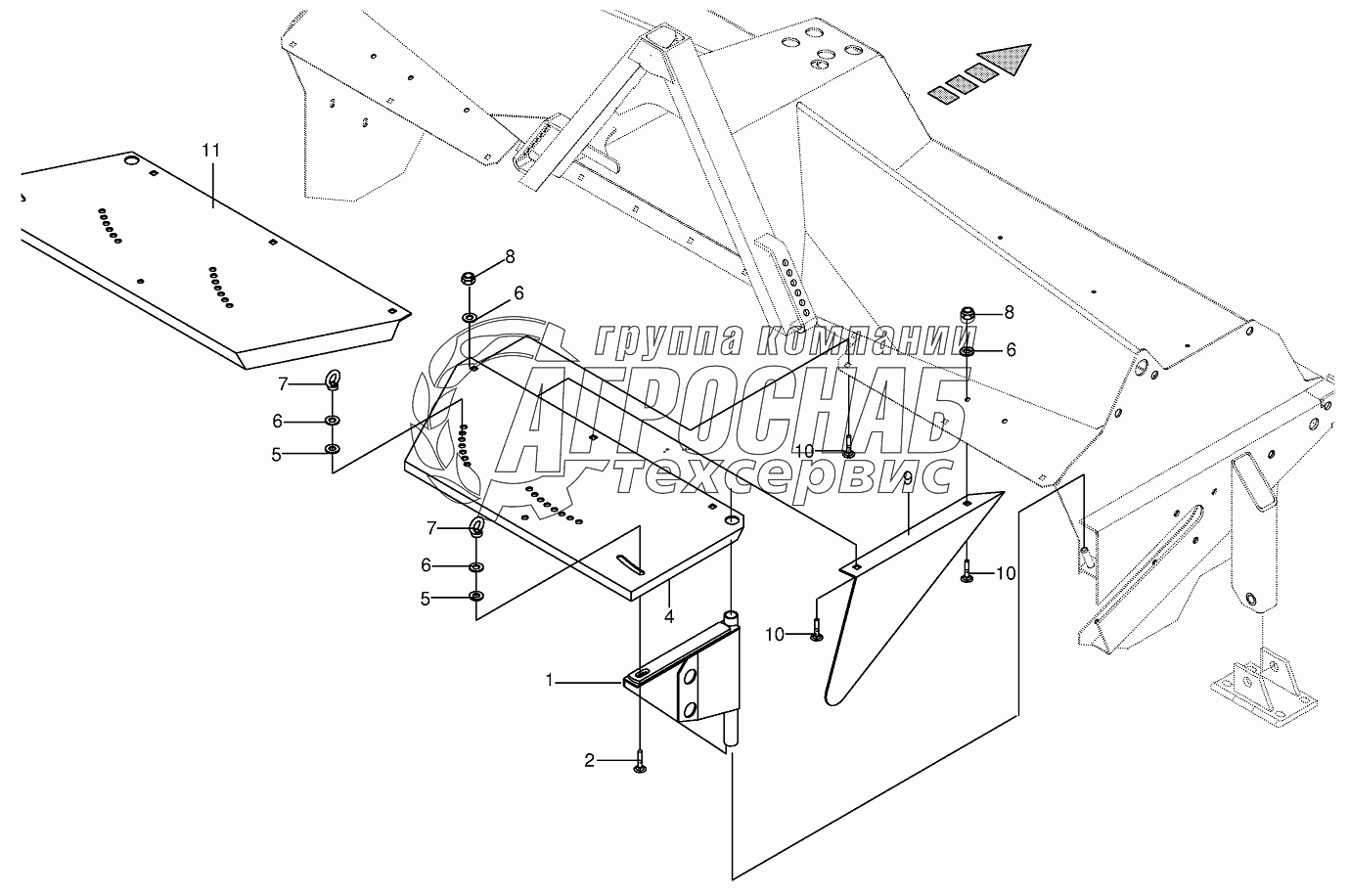 11
8
6
8
6
группа компаний
АГРОСНАБ
техсервис
7
6
5
10
9
7
6
5
4
10
10
1
2