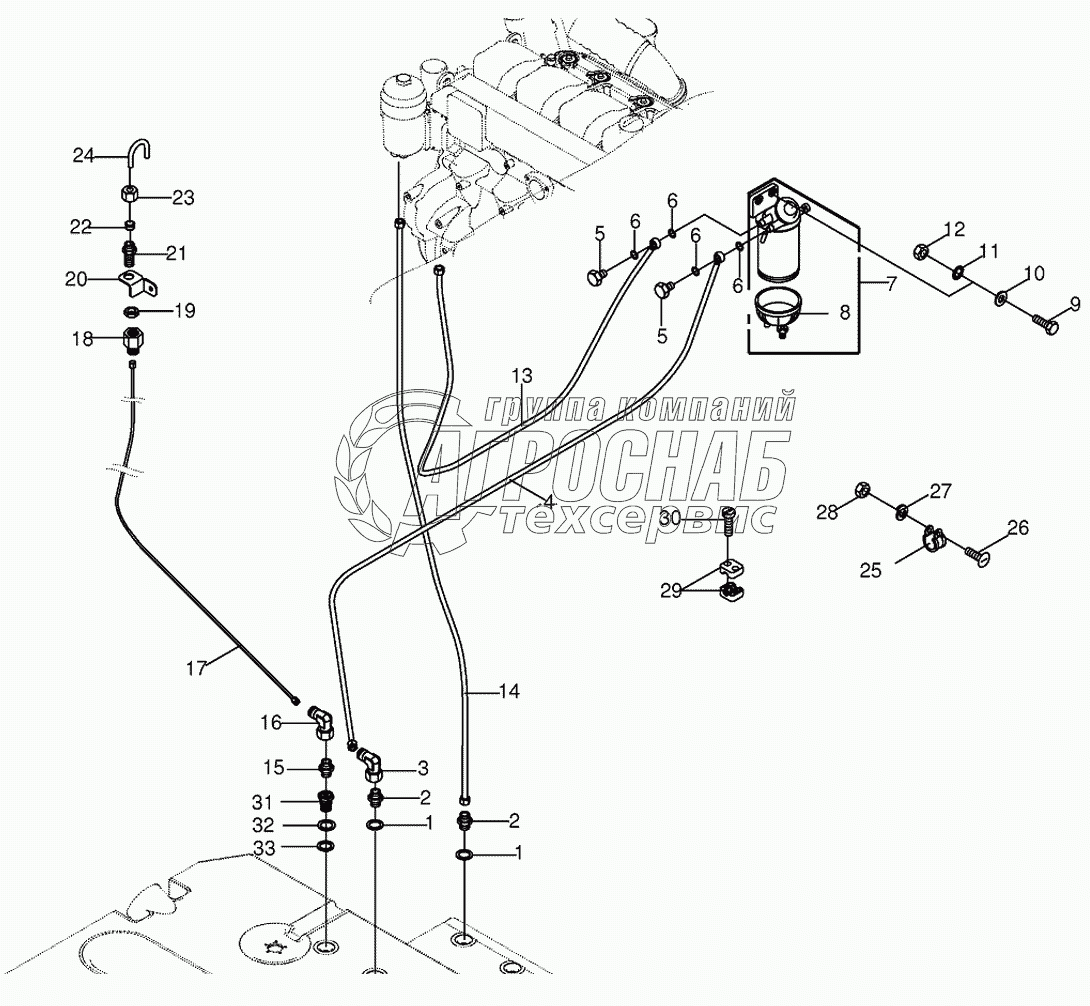 24
23
22
21
20
19
18
17
16
15
31
32
33
3
2
1
14
2
1
13
4
5
6
6
6
5
6
7
8
12
11
10
9
группа компаний
АГРОСНАБ
техсервис
30
29
28
27
26
25