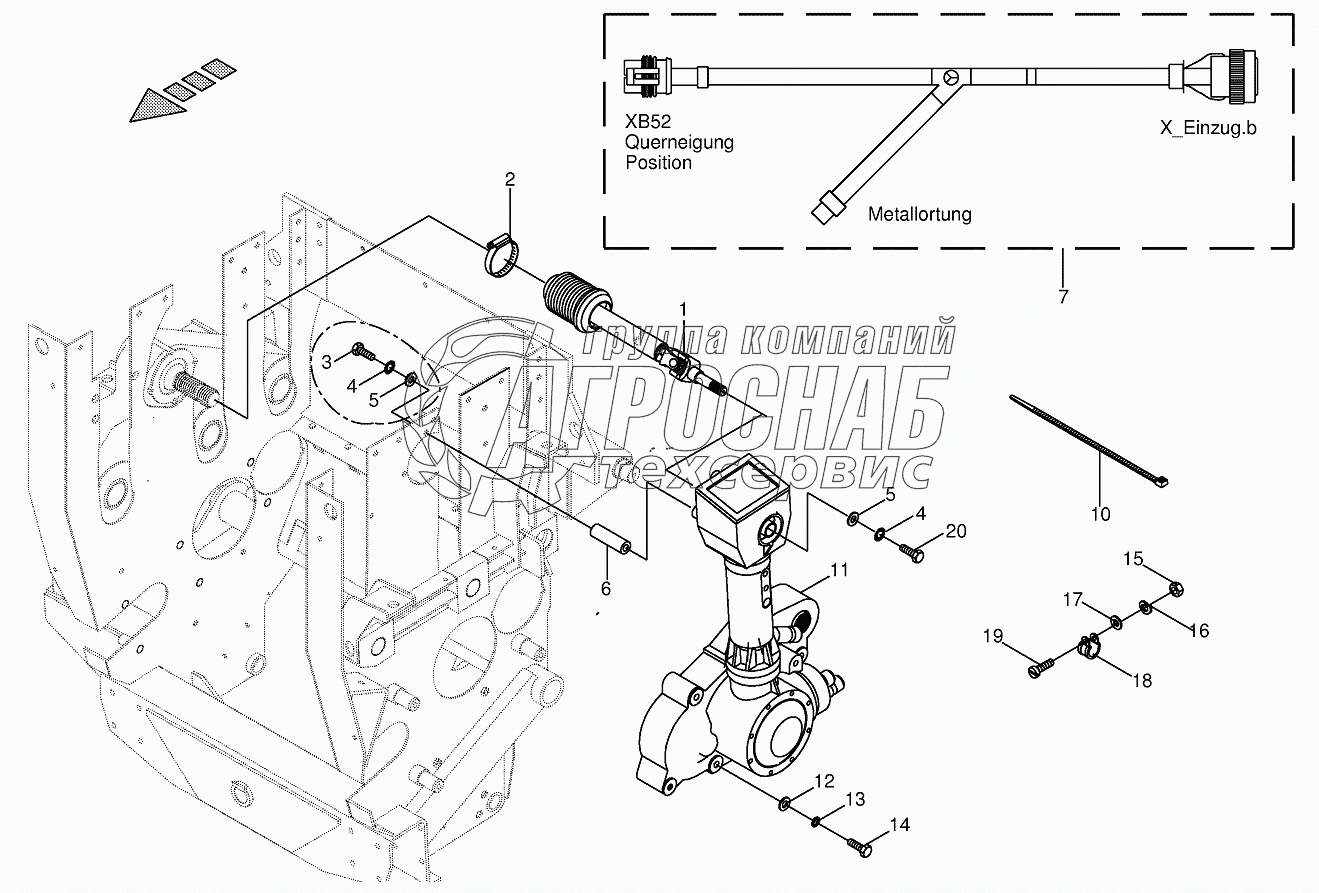 XB52
Querneigung
Position

X_Einzug.b

Metallortung

7

2

1

3

4

5

группа компаний
АГРОСНАБ
техсервис

10

5

4

20

6

11

15

17

16

19

18

12

13

14