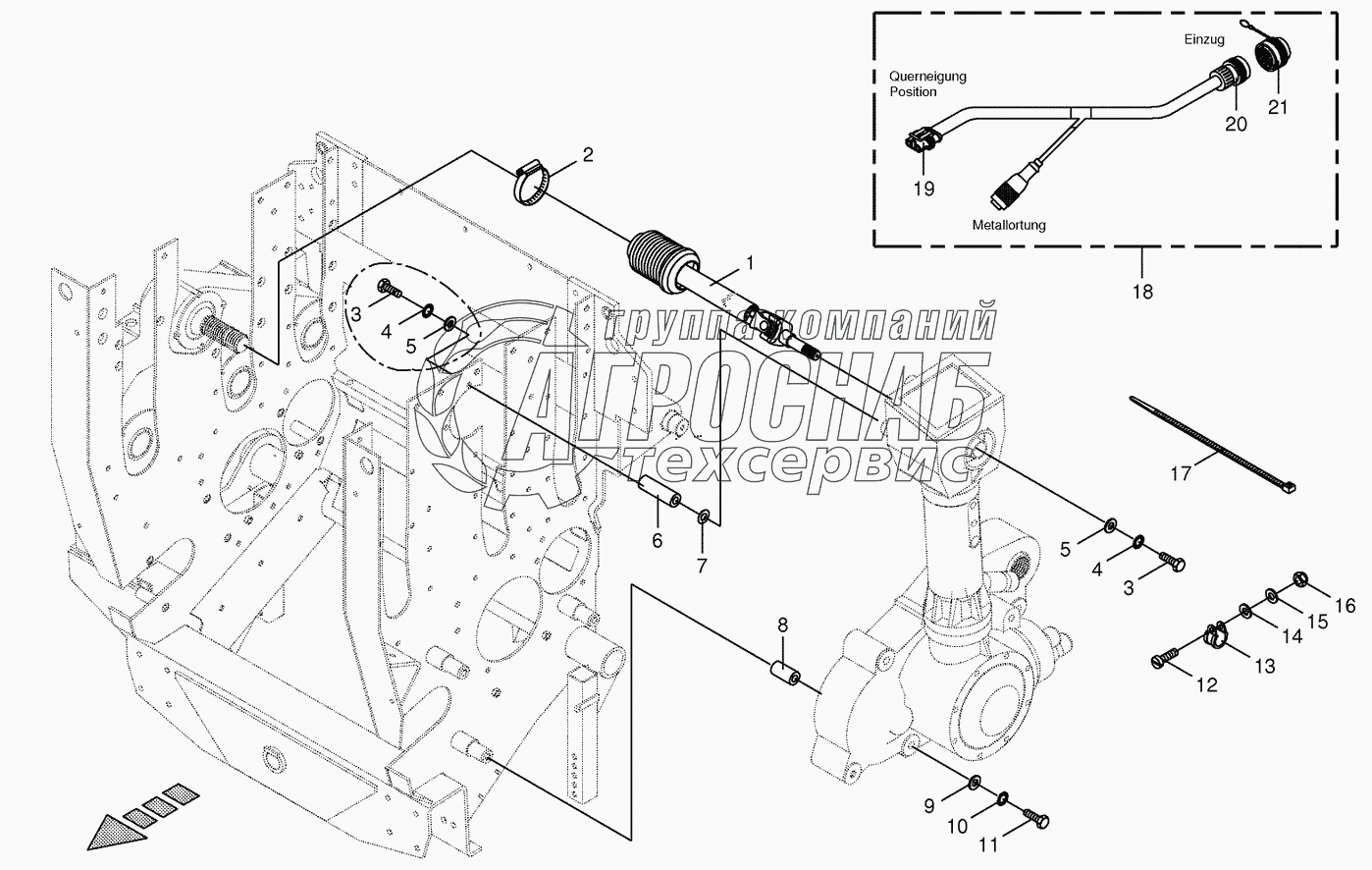 Einzug
Querneigung Position
21
20
19
Metallortung
18
2
1
3
4
5
группа компаний
АГРОСНАБ
техсервис
17
6
7
5
4
3
16
15
14
13
12
8
9
10
11