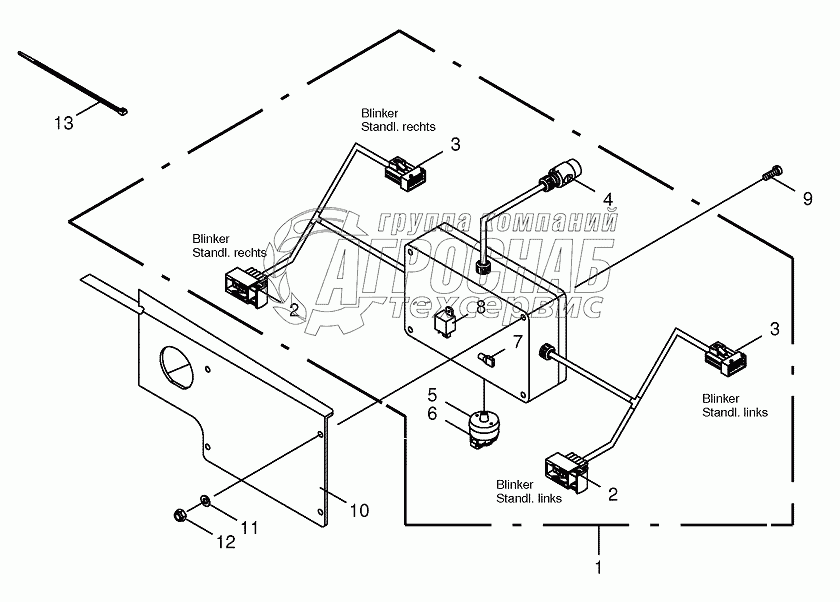 13

Blinker
Standl. rechts

3

4

9

Blinker
Standl. rechts

группа компаний
АГРОСНАБ
техсервис

2

8

7

3

5

6

Blinker
Standl. links

Blinker
Standl. links

2

10

11

12

1