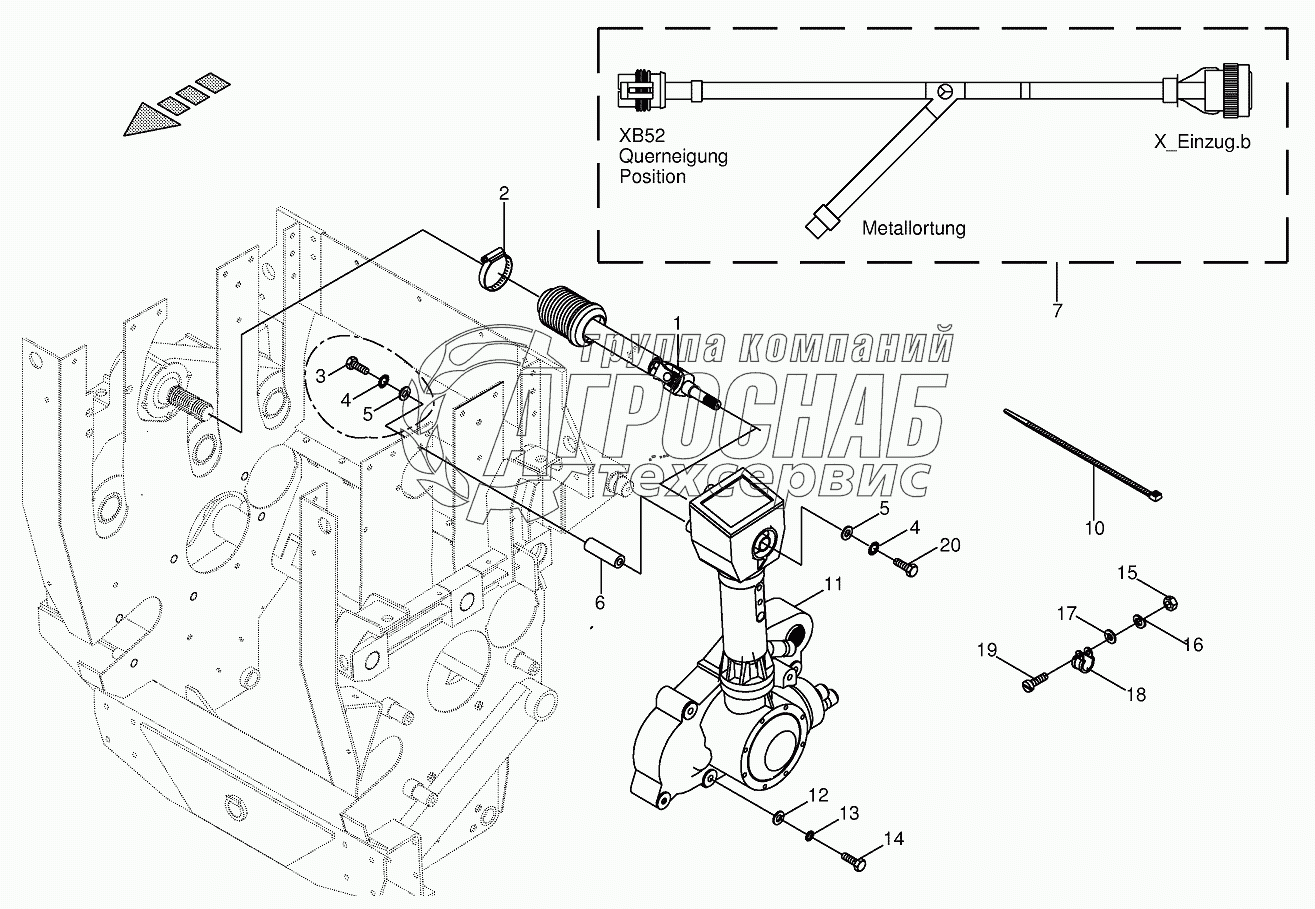 XB52
Querneigung
Position

X_Einzug.b

Metallortung

7

2

1

3

4

5

группа компаний
АГРОСНАБ
техсервис

10

5

4

20

6

11

15

17

16

19

18

12

13

14