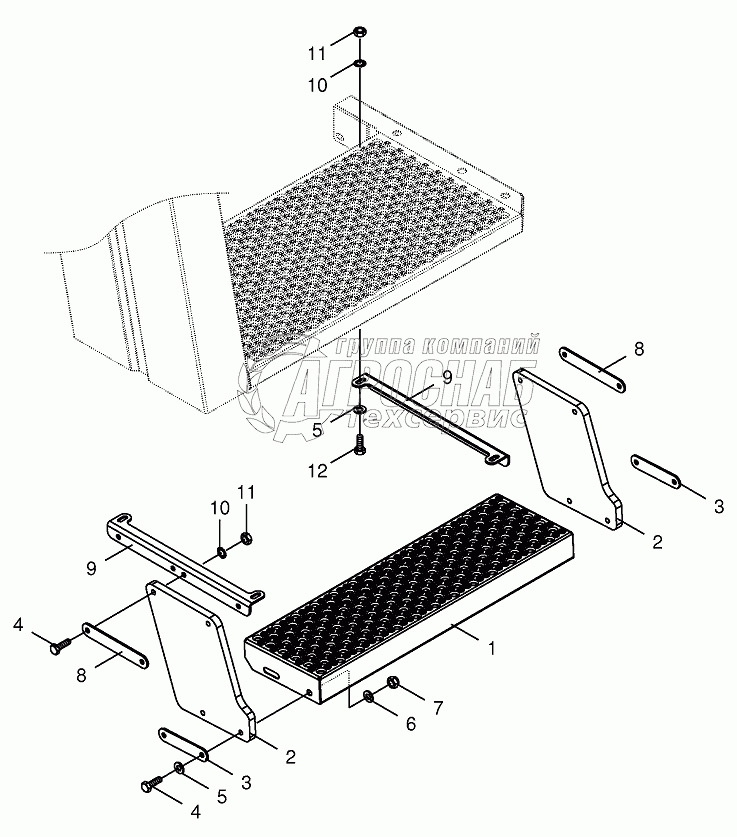 11
10
группа компаний
АГРОСНАБ
техсервис
8
9
5
12
3
2
10
11
9
4
8
1
7
6
2
3
5
4