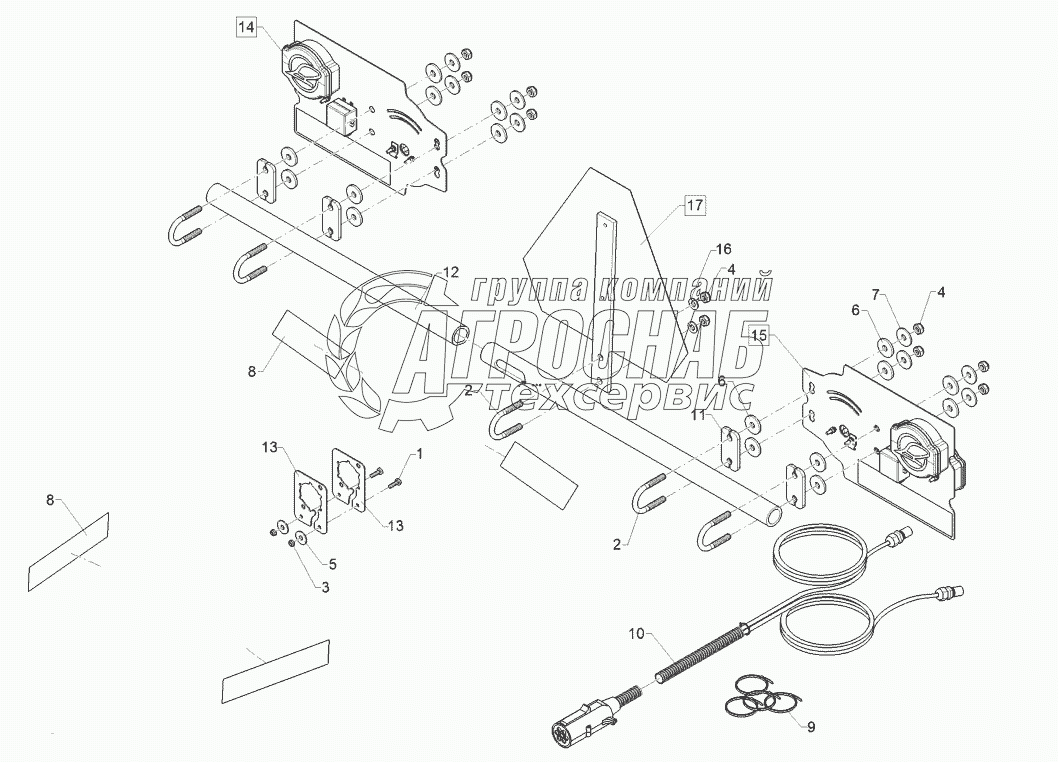 14
17
16
4
12
группа компаний
АГРОСНАБ
техсервис
7
4
6
15
8
2
6
11
13
1
13
8
5
3
2
10
9