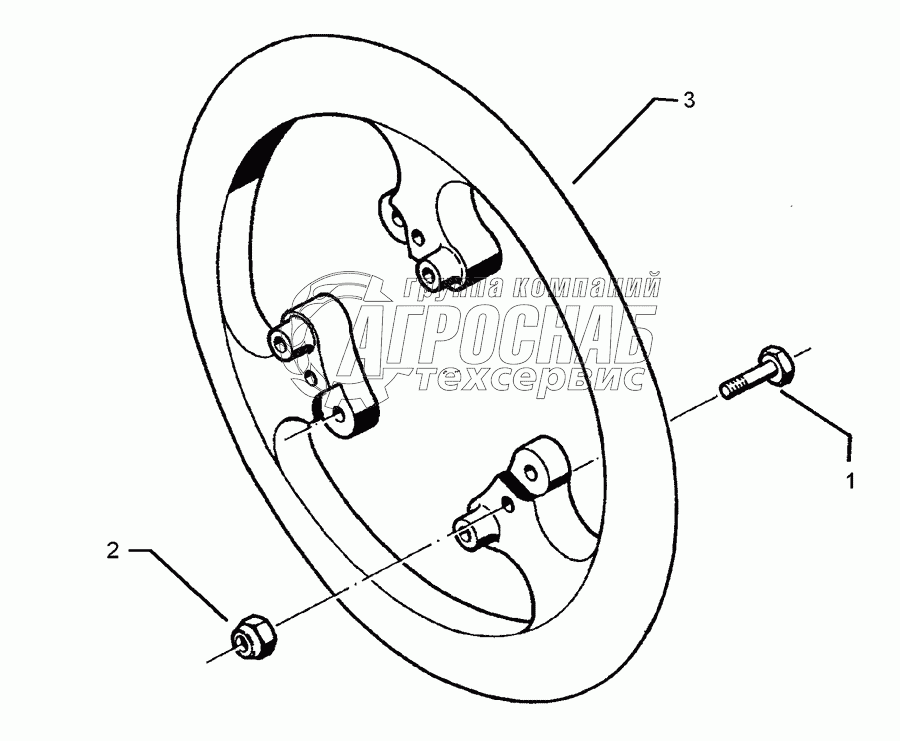 3
группа компаний
АГРОСНАБ
техсервис
1
2