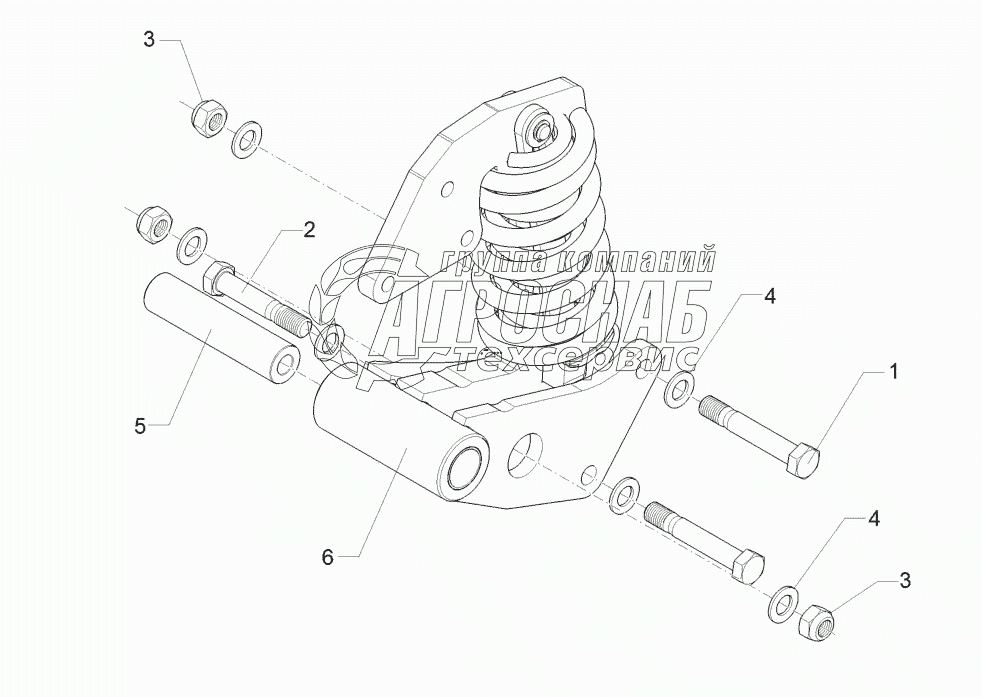 3
2
группа компаний
АГРОСНАБ
техсервис
4
1
5
6
4
3