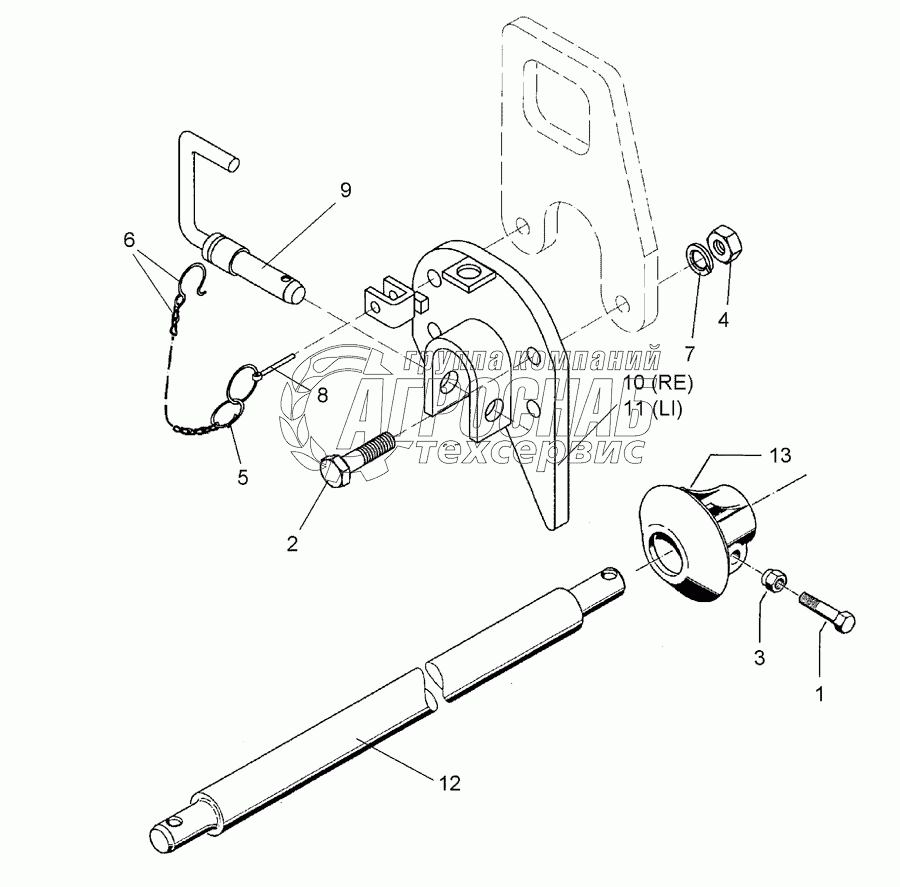 9
6
7
4
группа компаний
АГРОСНАБ
техсервис
8
10 (RE)
11 (LI)
5
2
13
3
1
12