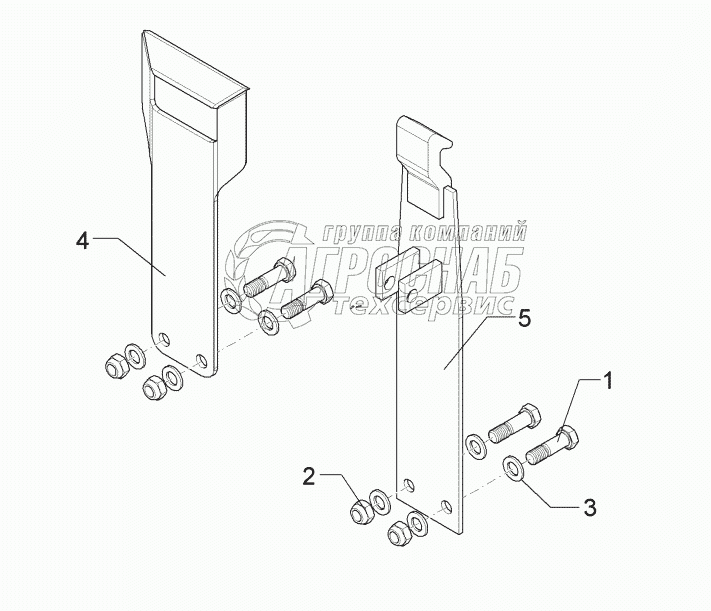 4
группа компаний
АГРОСНАБ
техсервис
5
1
2
3