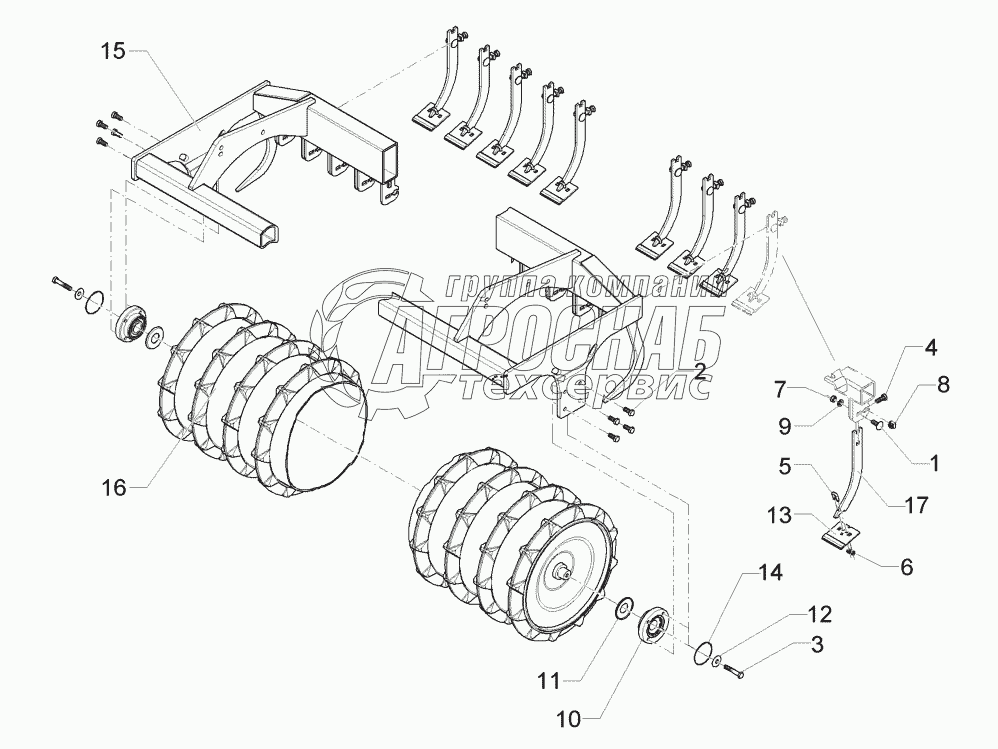 15

группа компаний
АГРОСНАБ
техсервис

2

4

7

8

9

1

5

17

13

6

16

14

12

3

11

10