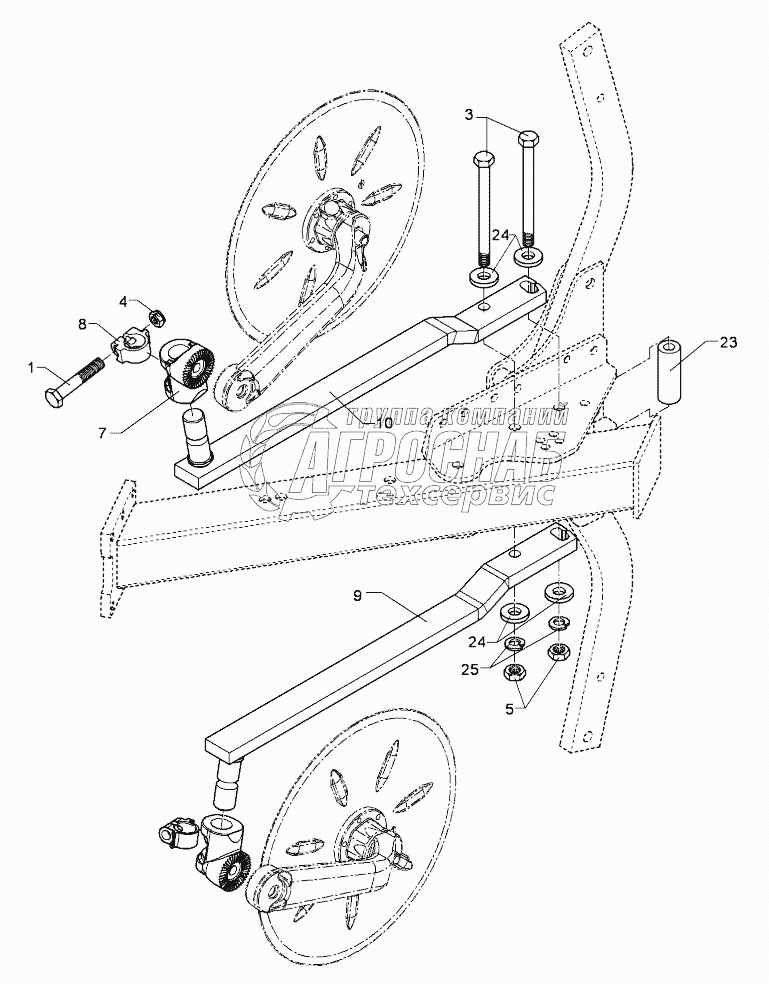 3
24
4
8
1
7
10
23
группа компаний
АГРОСНАБ
техсервис
9
24
25
5