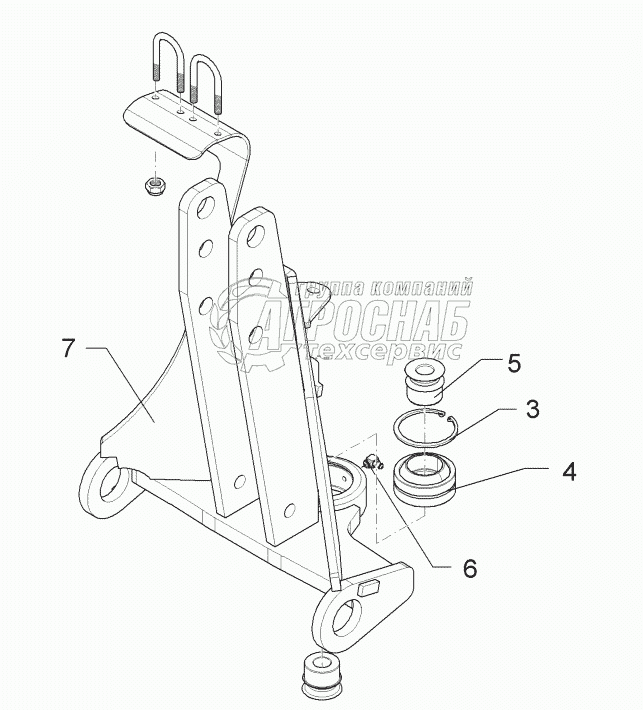 группа компаний
АГРОСНАБ
техсервис

7
5
3
4
6