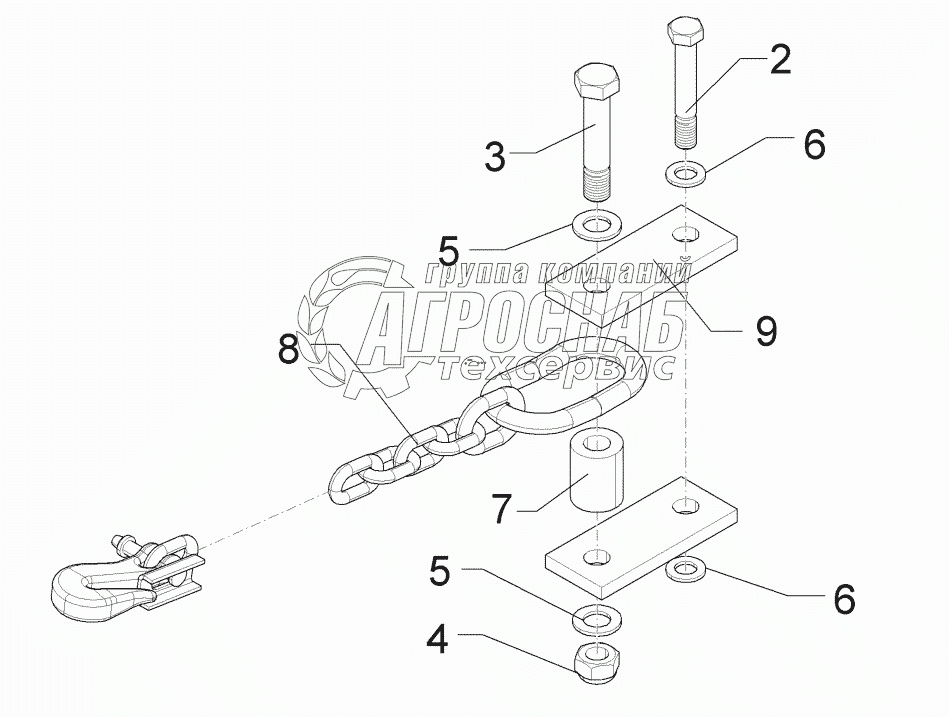 2
3
6
5
группа компаний
АГРОСНАБ
техсервис
9
8
7
5
6
4