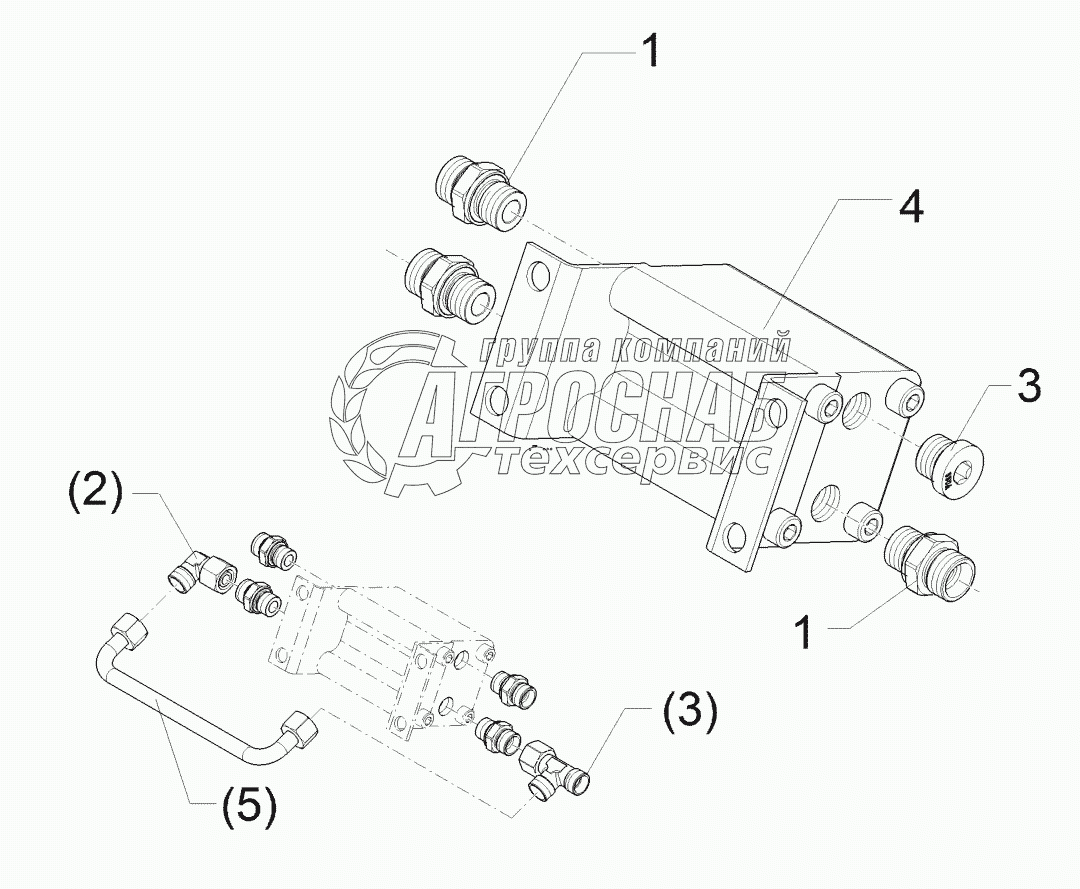 1
4
группа компаний
АГРОСНАБ
техсервис
3
(2)
1
(3)
(5)