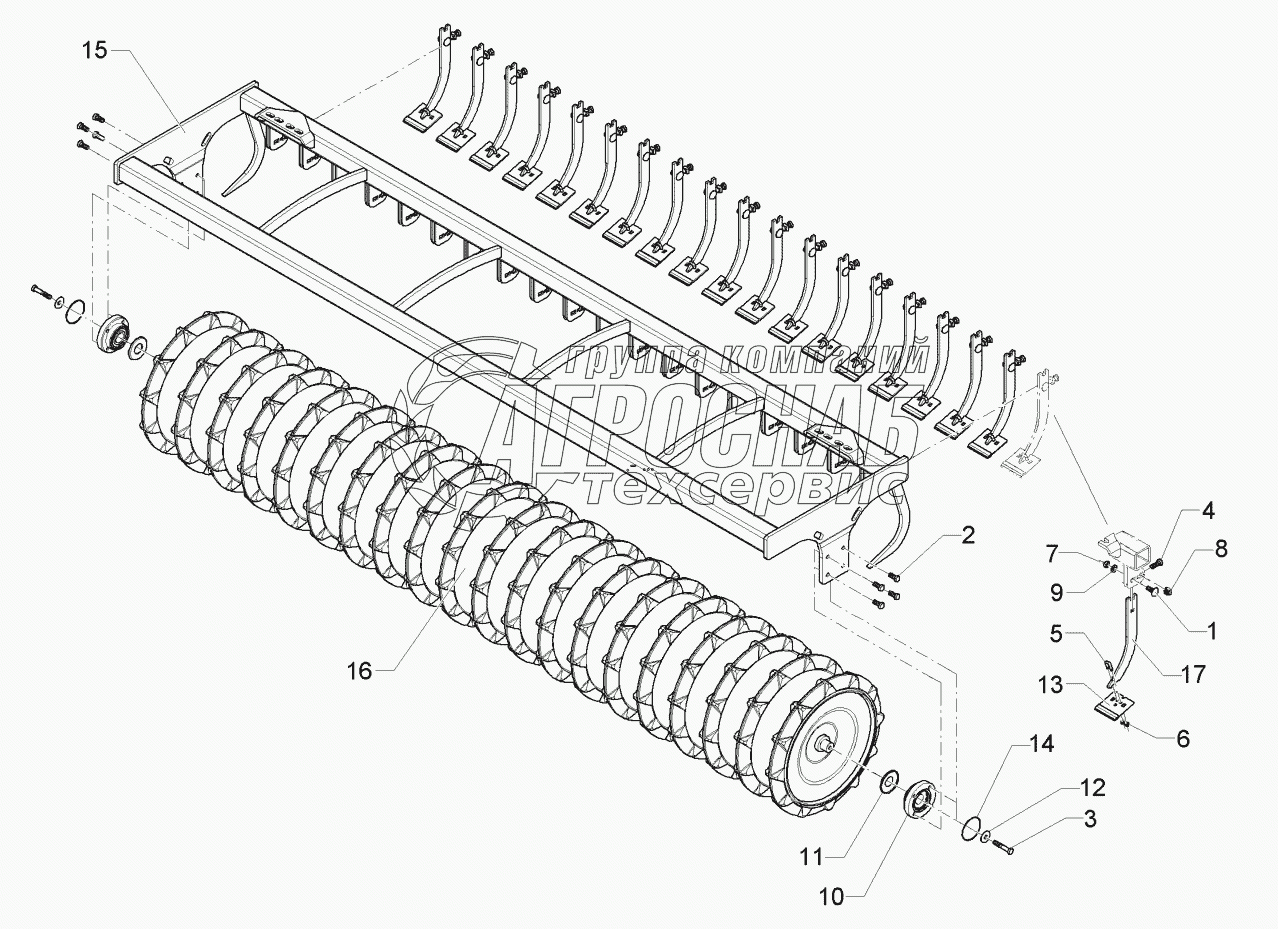 15
группа компаний
АГРОСНАБ
техсервис
2
4
7
8
9
1
5
17
13
6
16
14
12
3
11
10