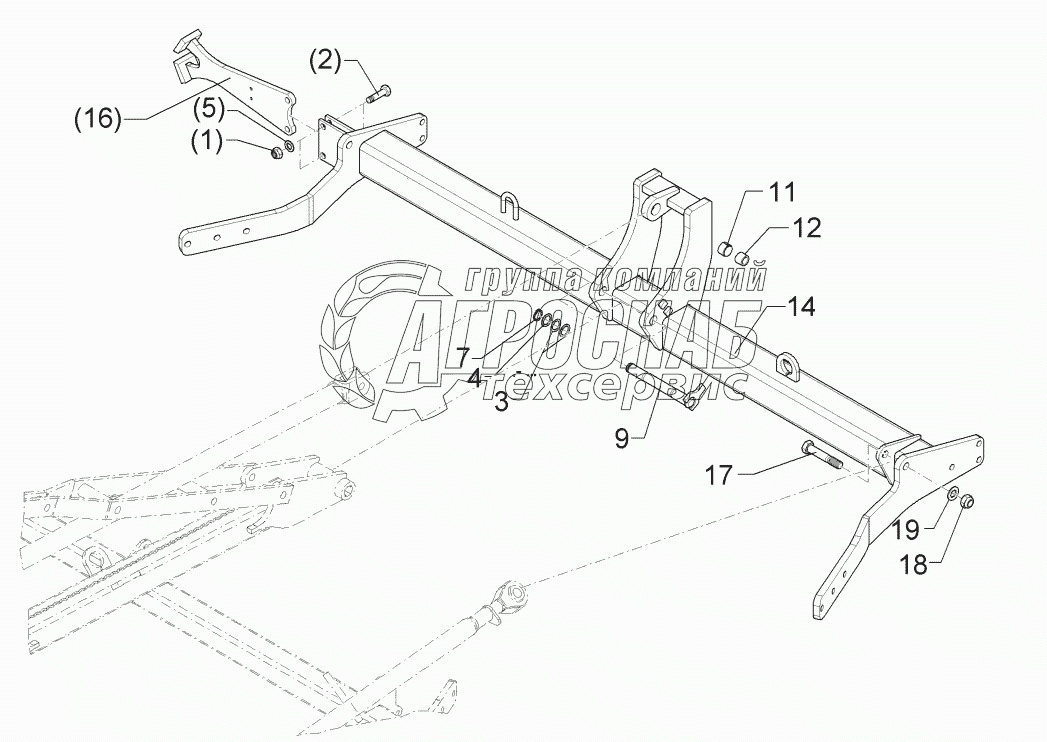 (2)
(16)
(5)
(1)
11
12
группа компаний
АГРОСНАБ
техсервис
14
7
4
3
9
17
19
18