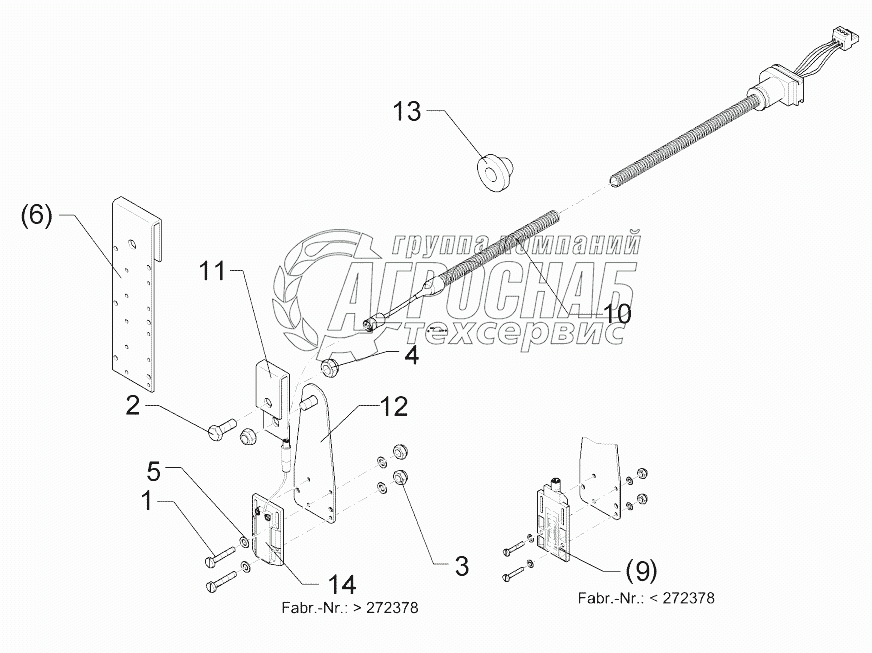 13

(6)

группа компаний
АГРОСНАБ
техсервис

11

10

4

2

12

5

1

3

14

Fabr.-Nr.: > 272378

(9)

Fabr.-Nr.: < 272378