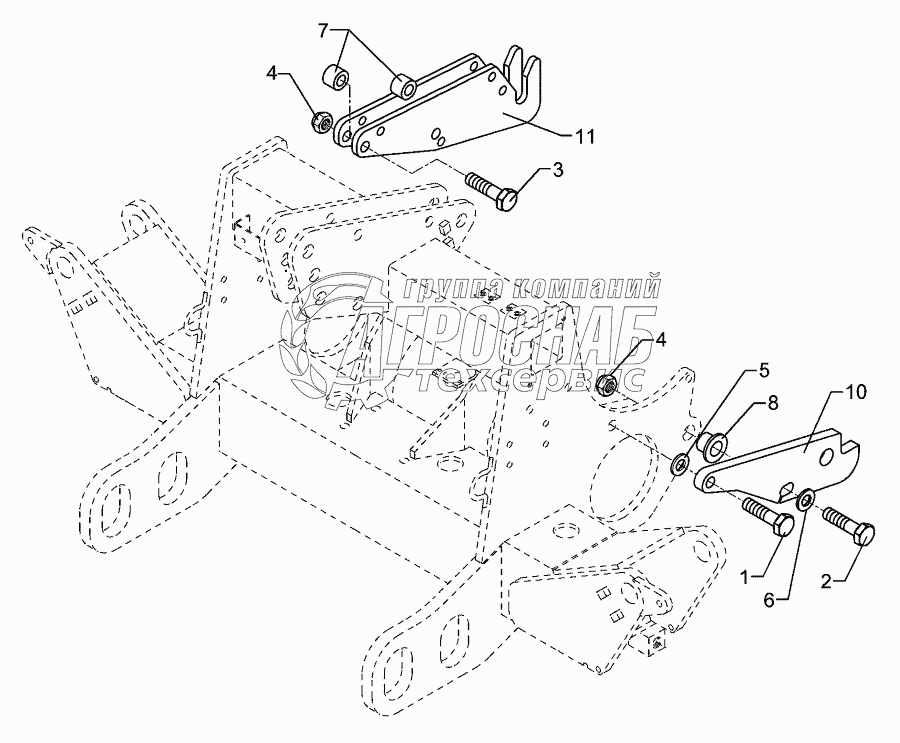 7
4
11
3
группа компаний
АГРОСНАБ
техсервис
4
5
8
10
1
6
2