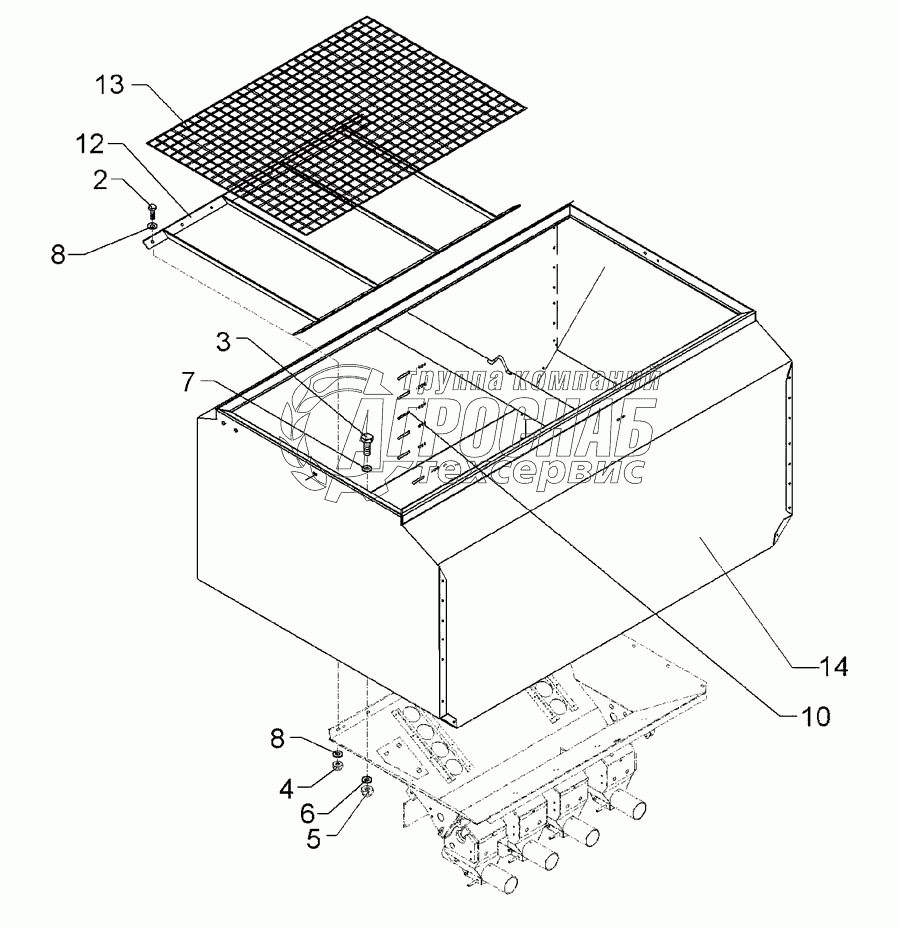 13
12
2
8
3
7
группа компаний
АГРОСНАБ
техсервис
14
10
8
4
6
5