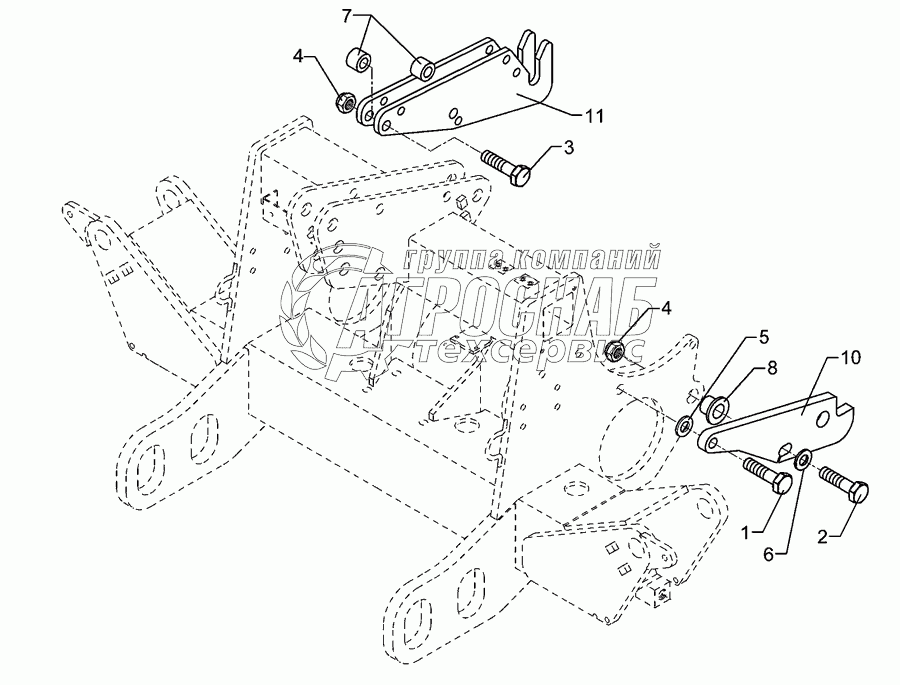 7
4
11
3
группа компаний
АГРОСНАБ
техсервис
4
5
8
10
1
6
2