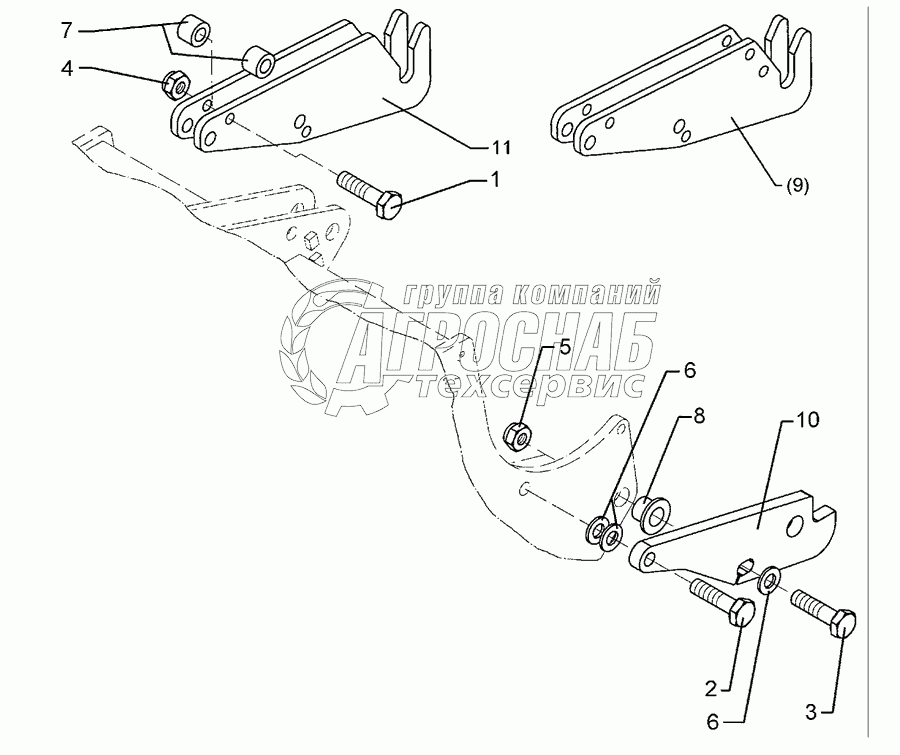 7
4
11
1
(9)
группа компаний
АГРОСНАБ
техсервис
5
6
8
10
2
6
3