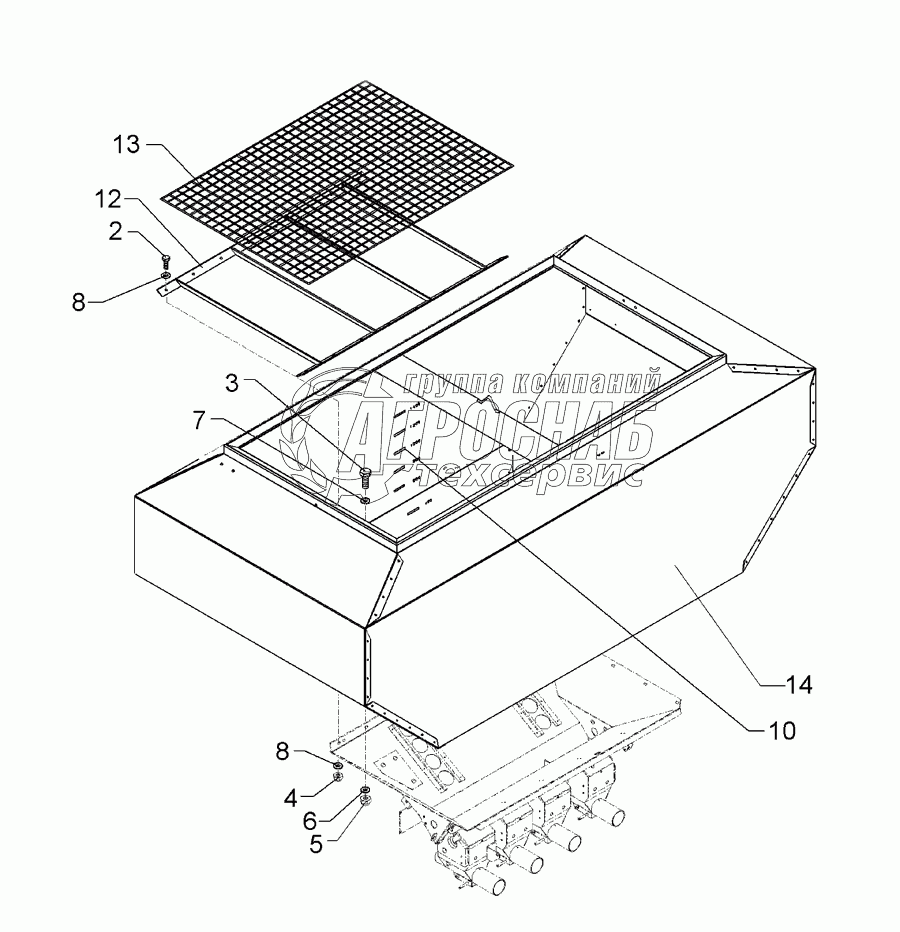 13
12
2
8
3
7
группа компаний
АГРОСНАБ
техсервис
14
10
8
4
6
5