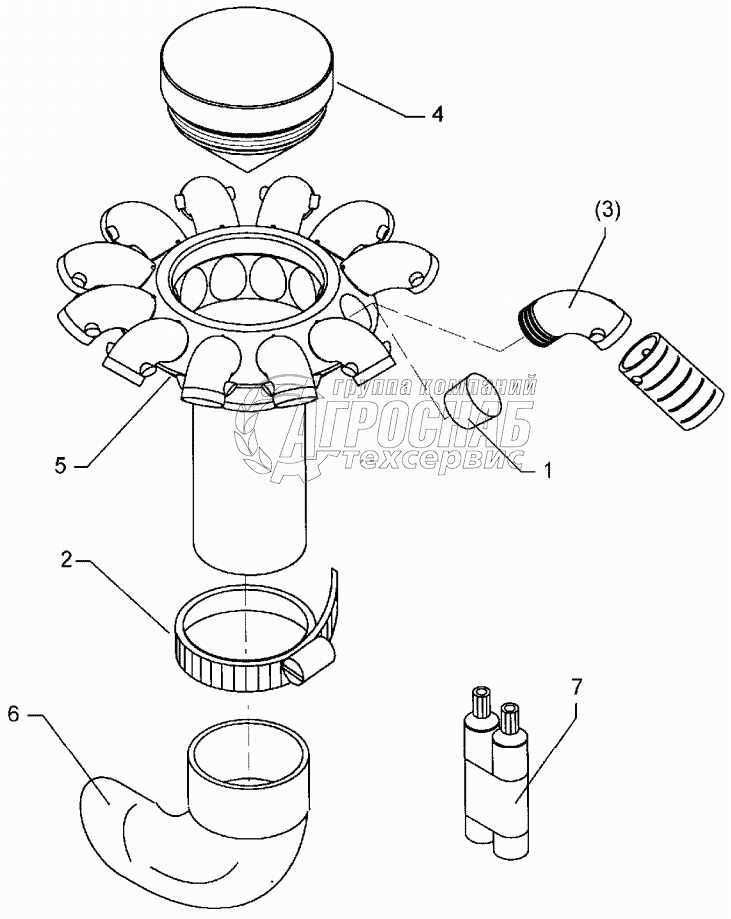 4
(3)
группа компаний
АГРОСНАБ
техсервис
5
1
2
6
7