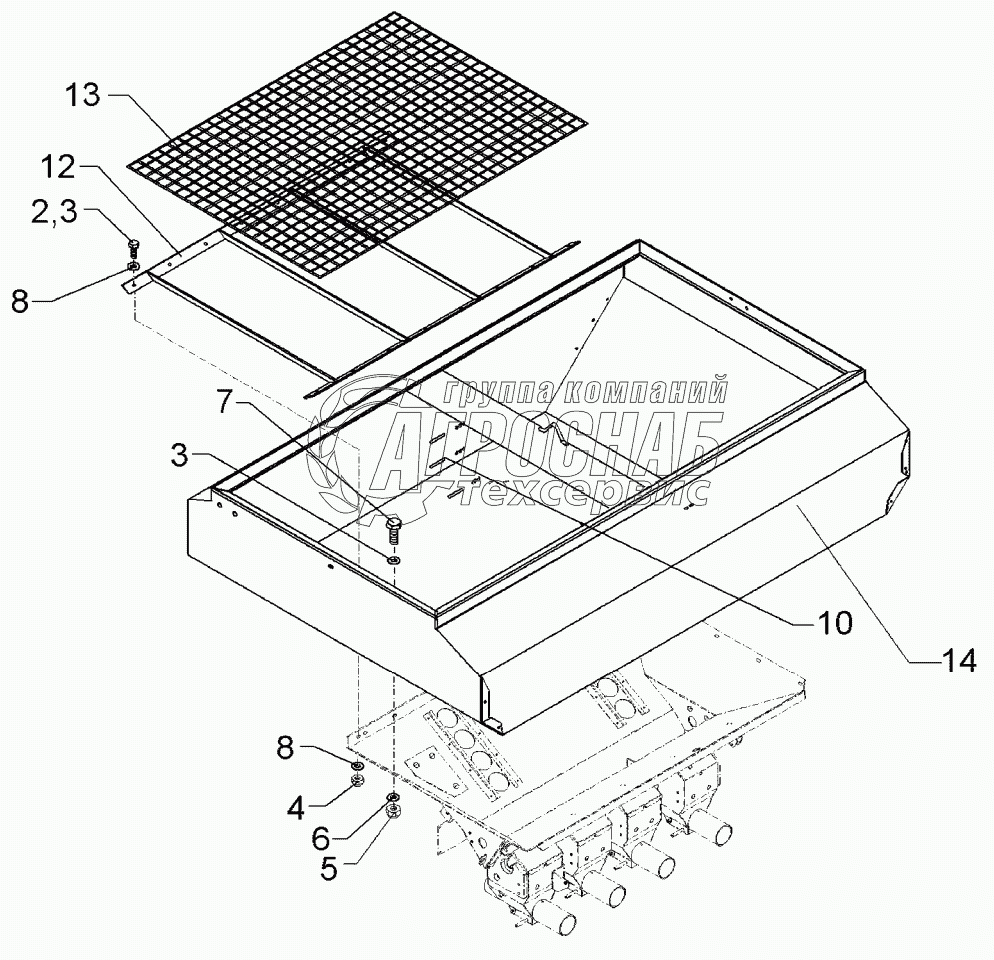 13
12
2,3
8
7
3
группа компаний
АГРОСНАБ
техсервис
10
14
8
4
6
5