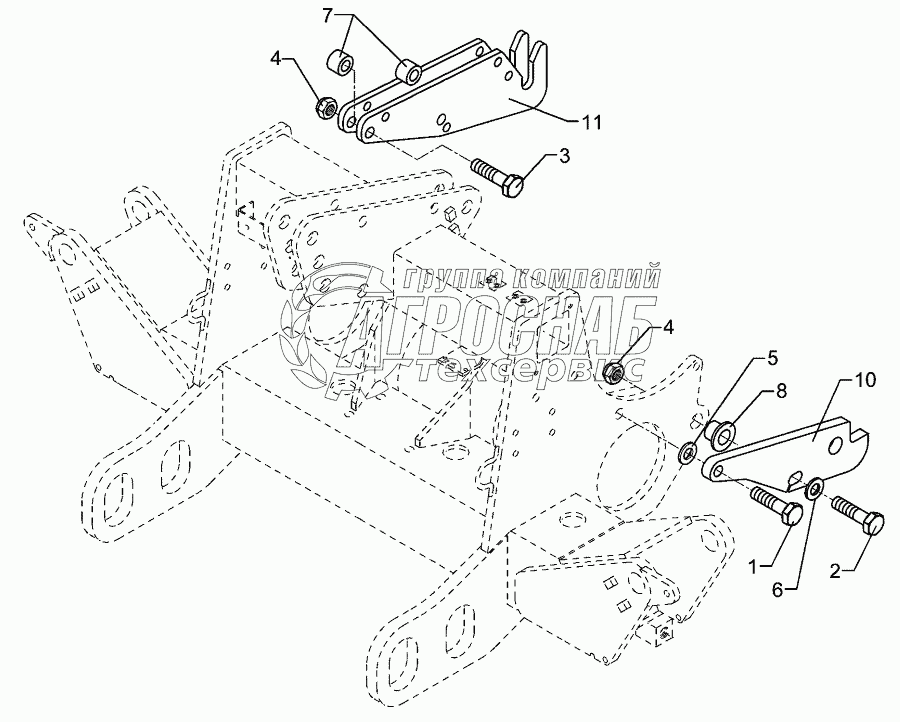 7
4
11
3
группа компаний
АГРОСНАБ
техсервис
4
5
8
10
1
6
2