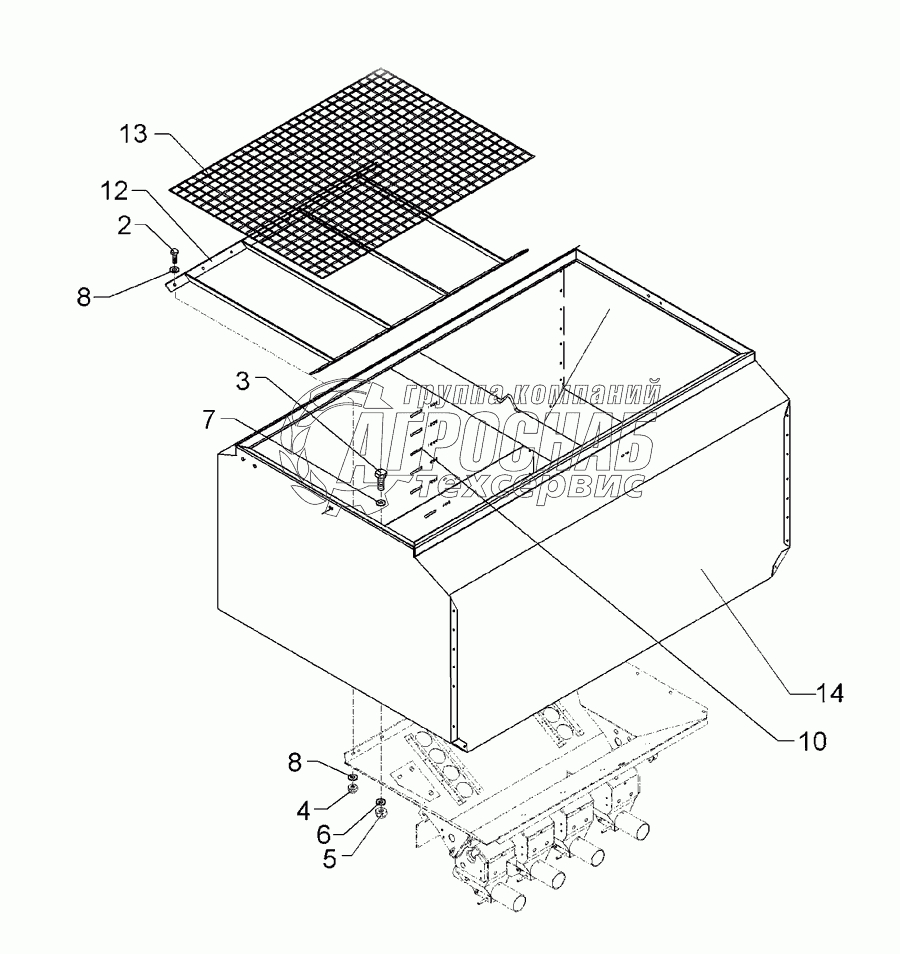 13
12
2
8
3
7
группа компаний
АГРОСНАБ
техсервис
14
10
8
4
6
5