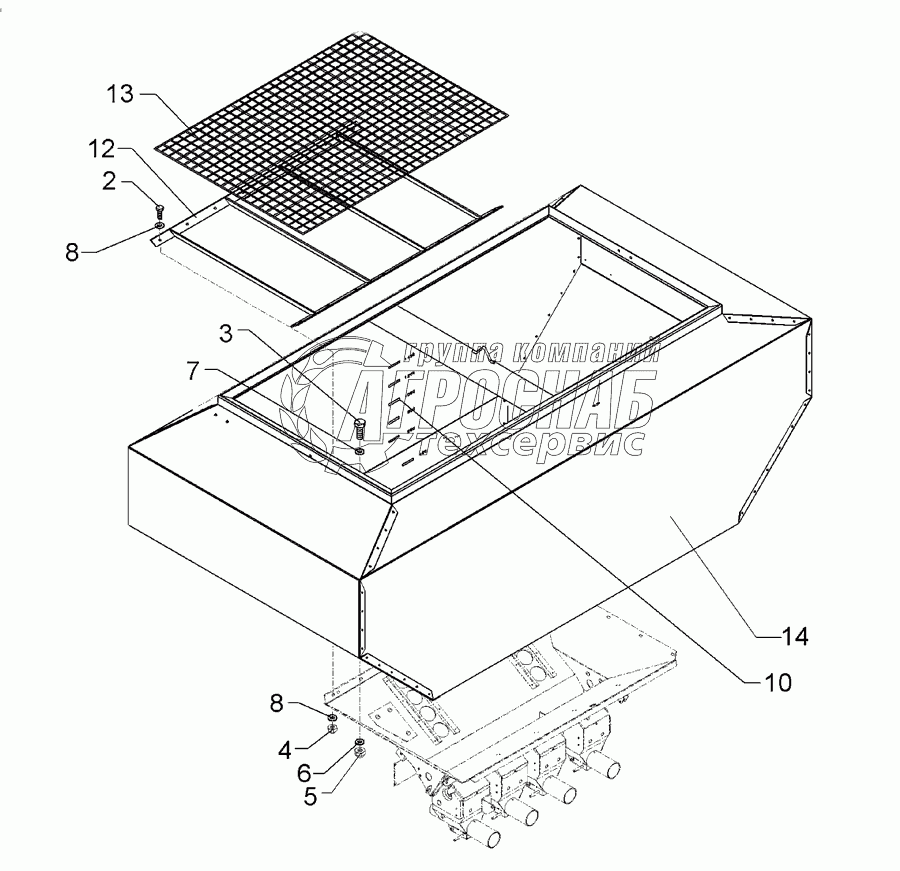 13
12
2
8
3
7
группа компаний
АГРОСНАБ
техсервис
14
10
8
4
6
5