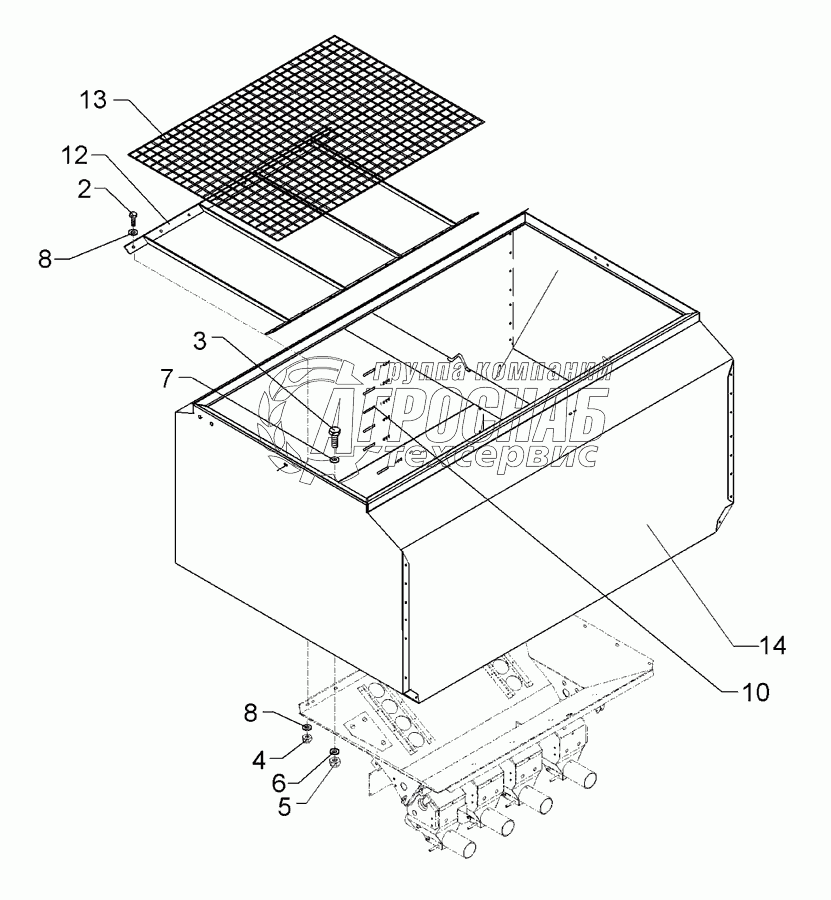 13
12
2
8
3
7
группа компаний
АГРОСНАБ
техсервис
14
10
8
4
6
5