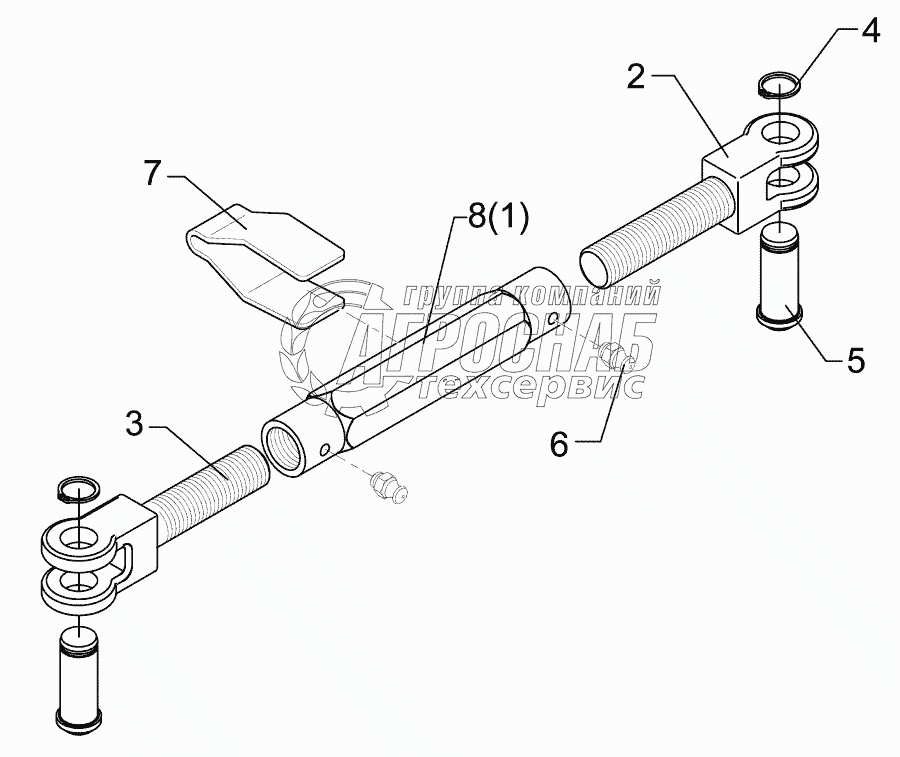 4
2
7
8(1)
группа компаний
АГРОСНАБ
техсервис
5
6
3