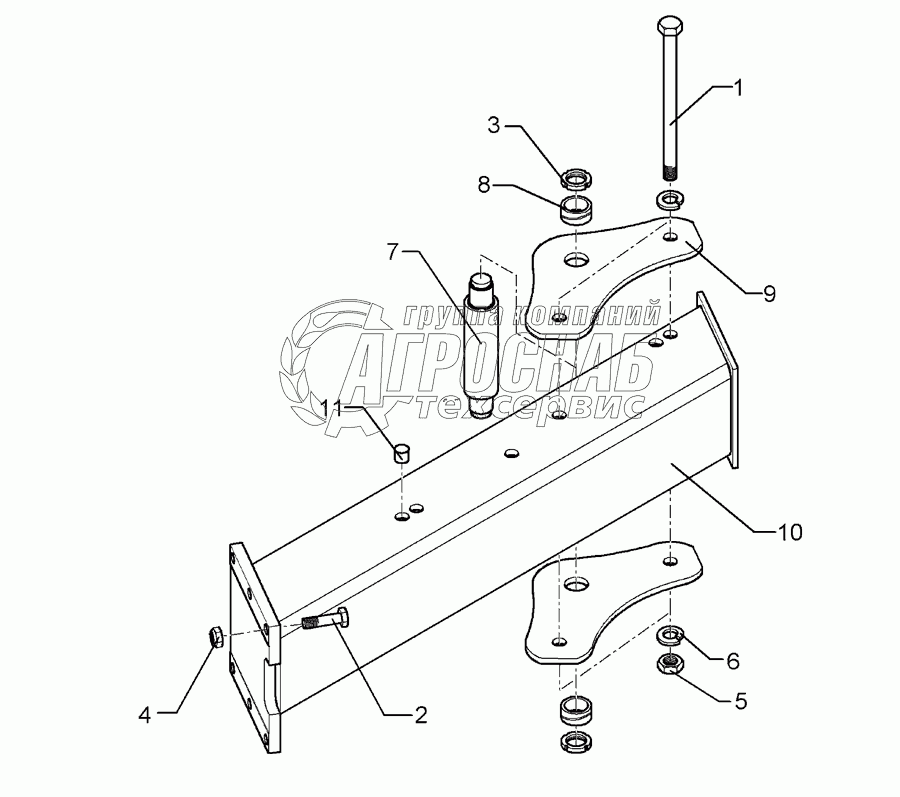 1
3
8
7
9
группа компаний
АГРОСНАБ
техсервис
11
10
6
5
4
2