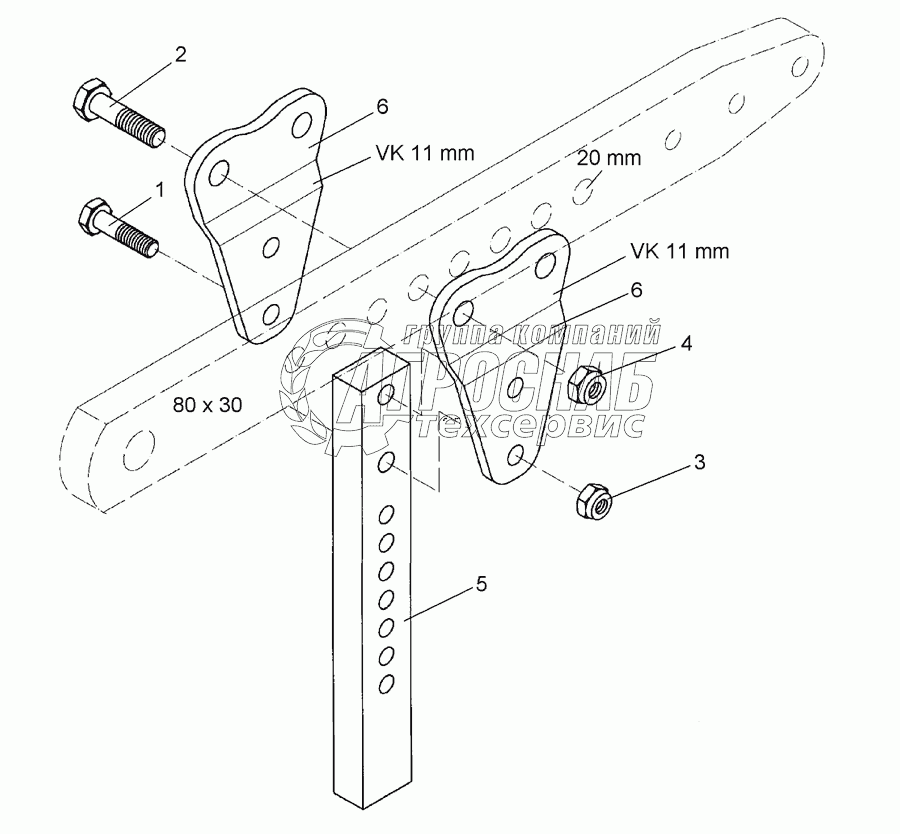 2
6
VK 11 mm
20 mm
1
VK 11 mm
6
группа компаний
АГРОСНАБ
техсервис
4
80 x 30
3
5